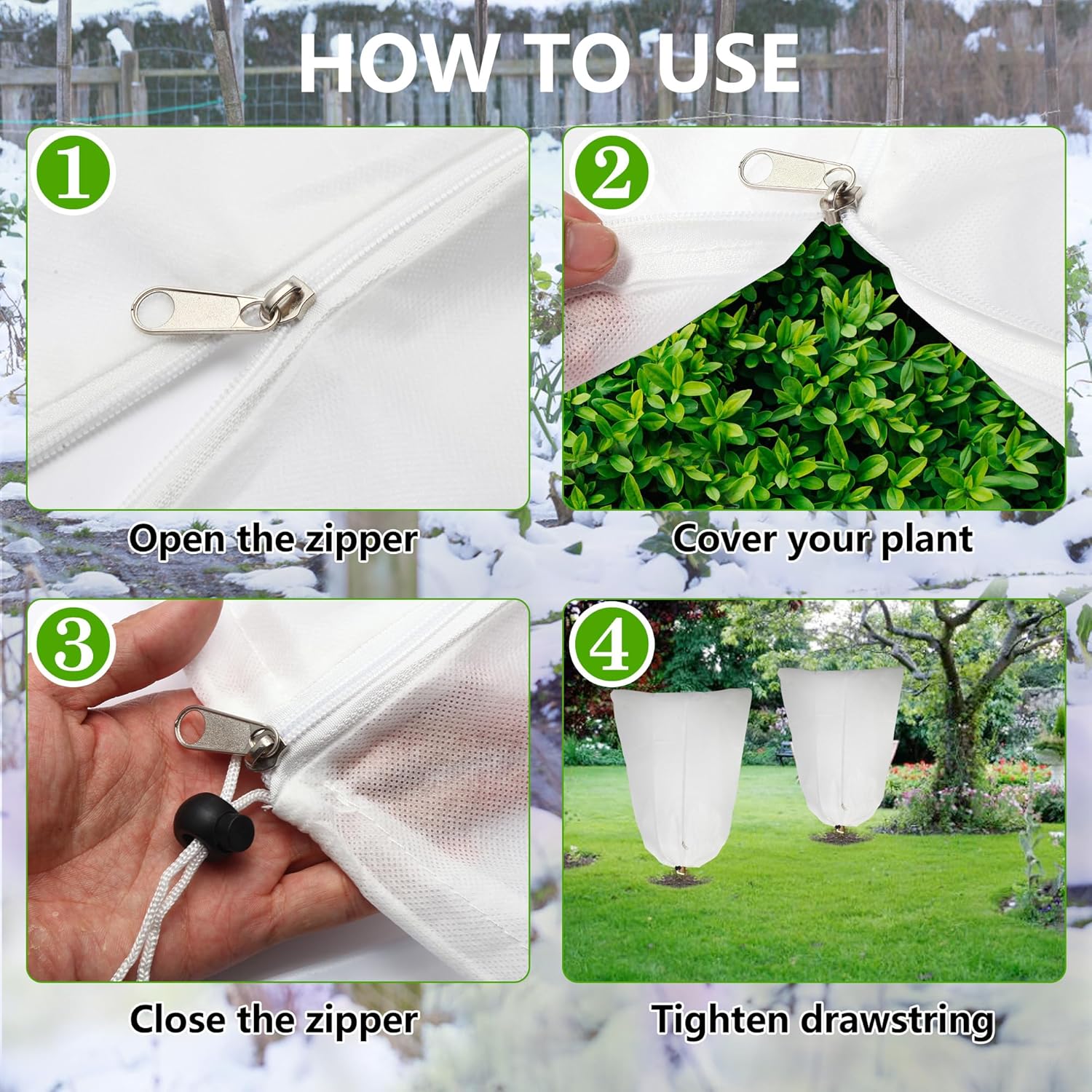 HOW TO USE

1

Open the zipper

2

Cover your plant

3

Close the zipper

4

Tighten drawstring