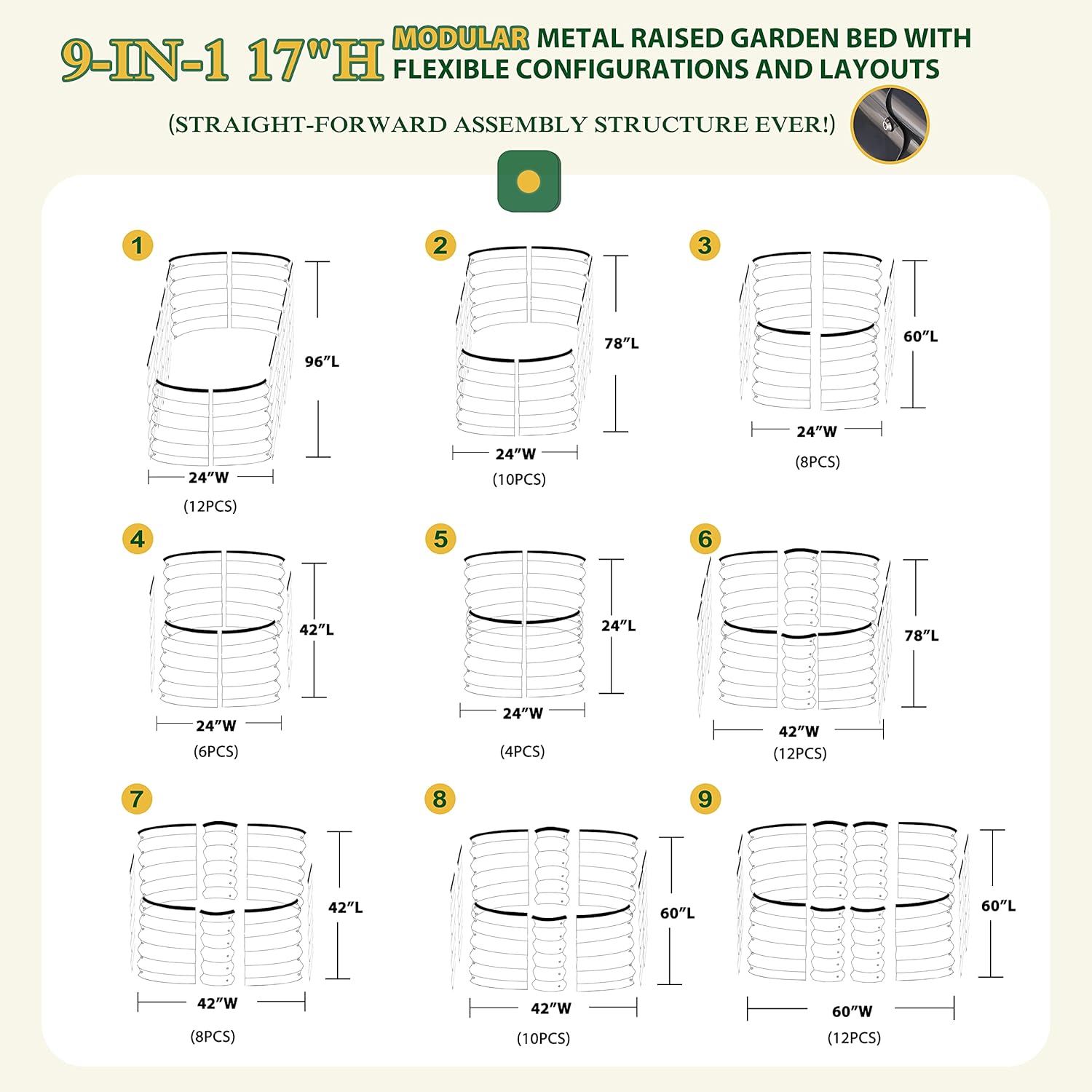 9-IN-1 17"H MODULAR METAL RAISED GARDEN BED WITH FLEXIBLE CONFIGURATIONS AND LAYOUTS

(STRAIGHT-FORWARD ASSEMBLY STRUCTURE EVER!)

1
96″L
24″W
(12PCS)

2
78″L
24″W
(10PCS)

3
60″L
24″W
(8PCS)

4
42″L
24″W
(6PCS)

5
24″L
24″W
(4PCS)

6
78″L
42″W
(12PCS)

7
42″L
42″W
(8PCS)

8
60″L
42″W
(10PCS)

9
60″L
60″W
(12PCS)