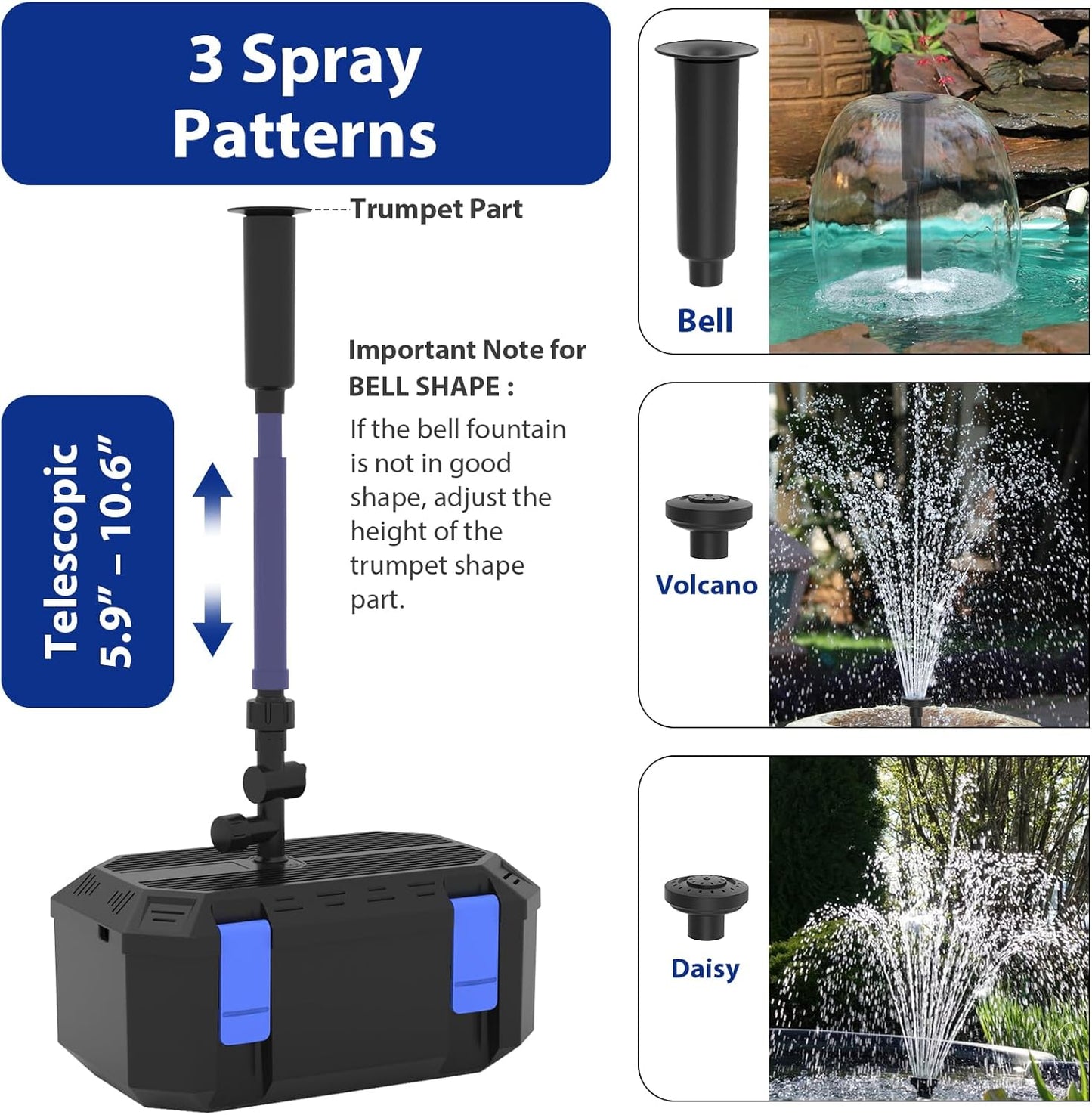 3 Spray Patterns

Trumpet Part

Telescopic 5.9" – 10.6"

Important Note for BELL SHAPE :

If the bell fountain is not in good shape, adjust the height of the trumpet shape part.

Bell

Volcano

Daisy