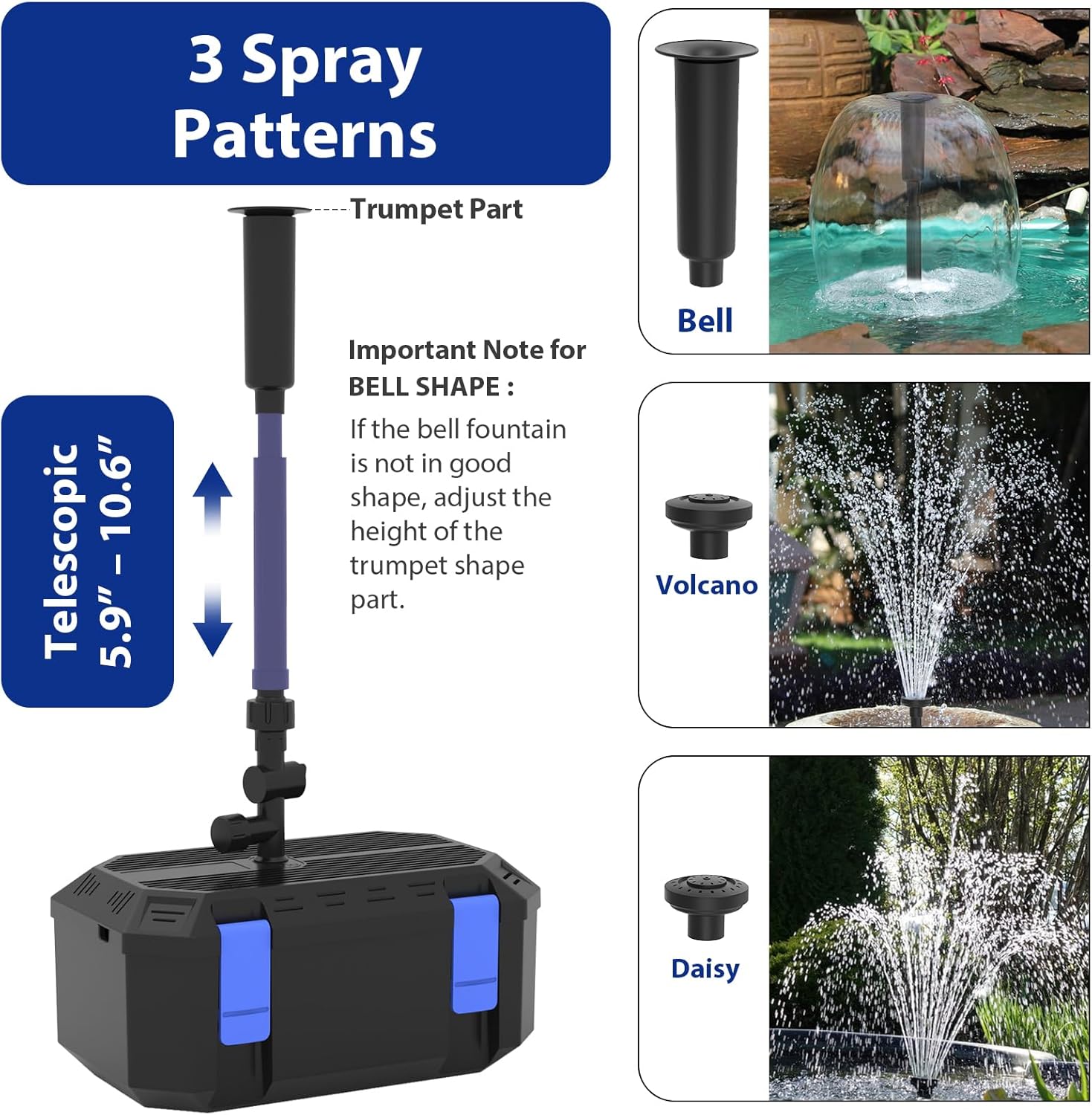 3 Spray Patterns

Trumpet Part

Telescopic 5.9" – 10.6"

Important Note for BELL SHAPE :

If the bell fountain is not in good shape, adjust the height of the trumpet shape part.

Bell

Volcano

Daisy