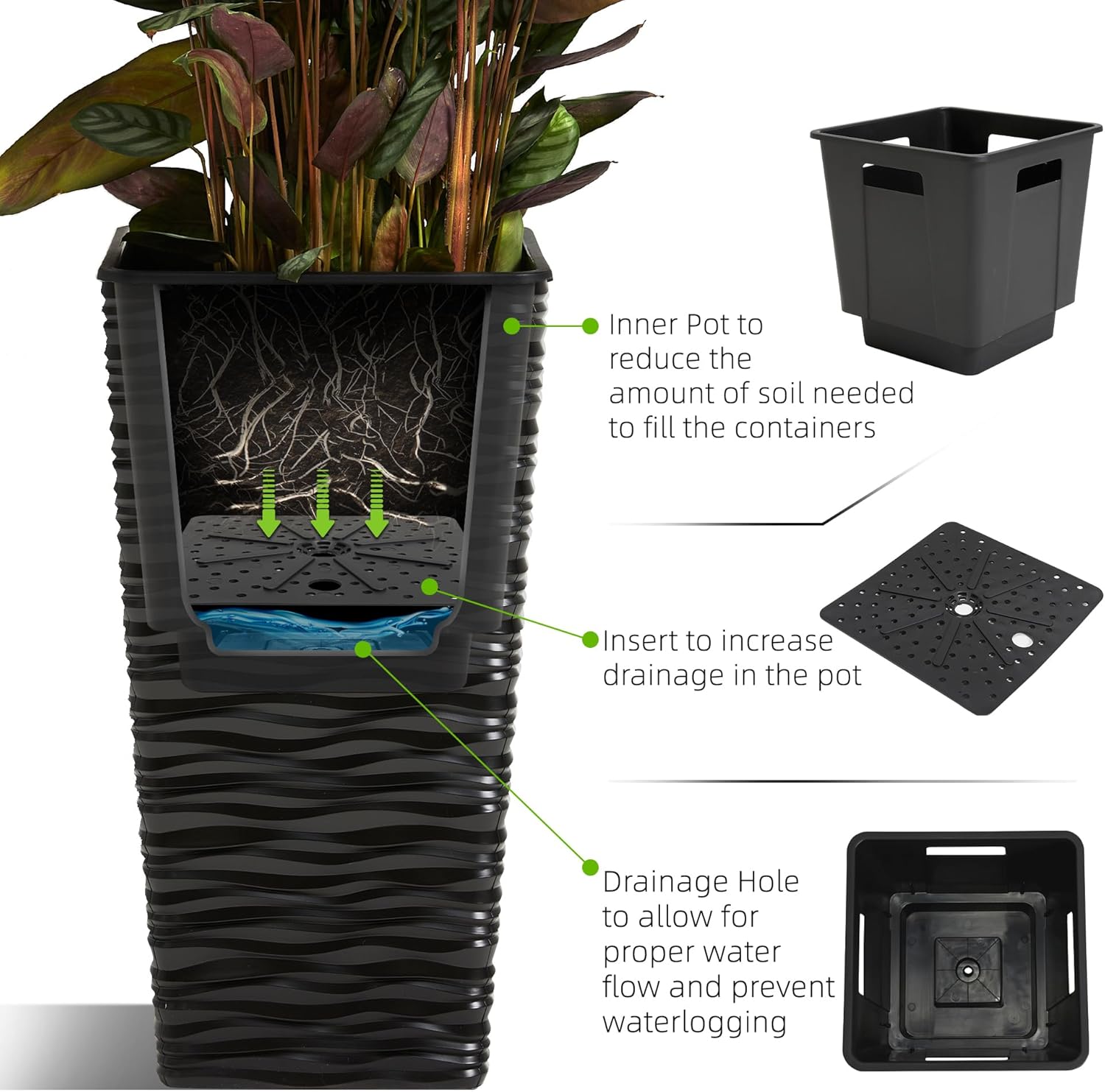 Inner Pot to reduce the amount of soil needed to fill the containers

Insert to increase drainage in the pot

Drainage Hole to allow for proper water flow and prevent waterlogging