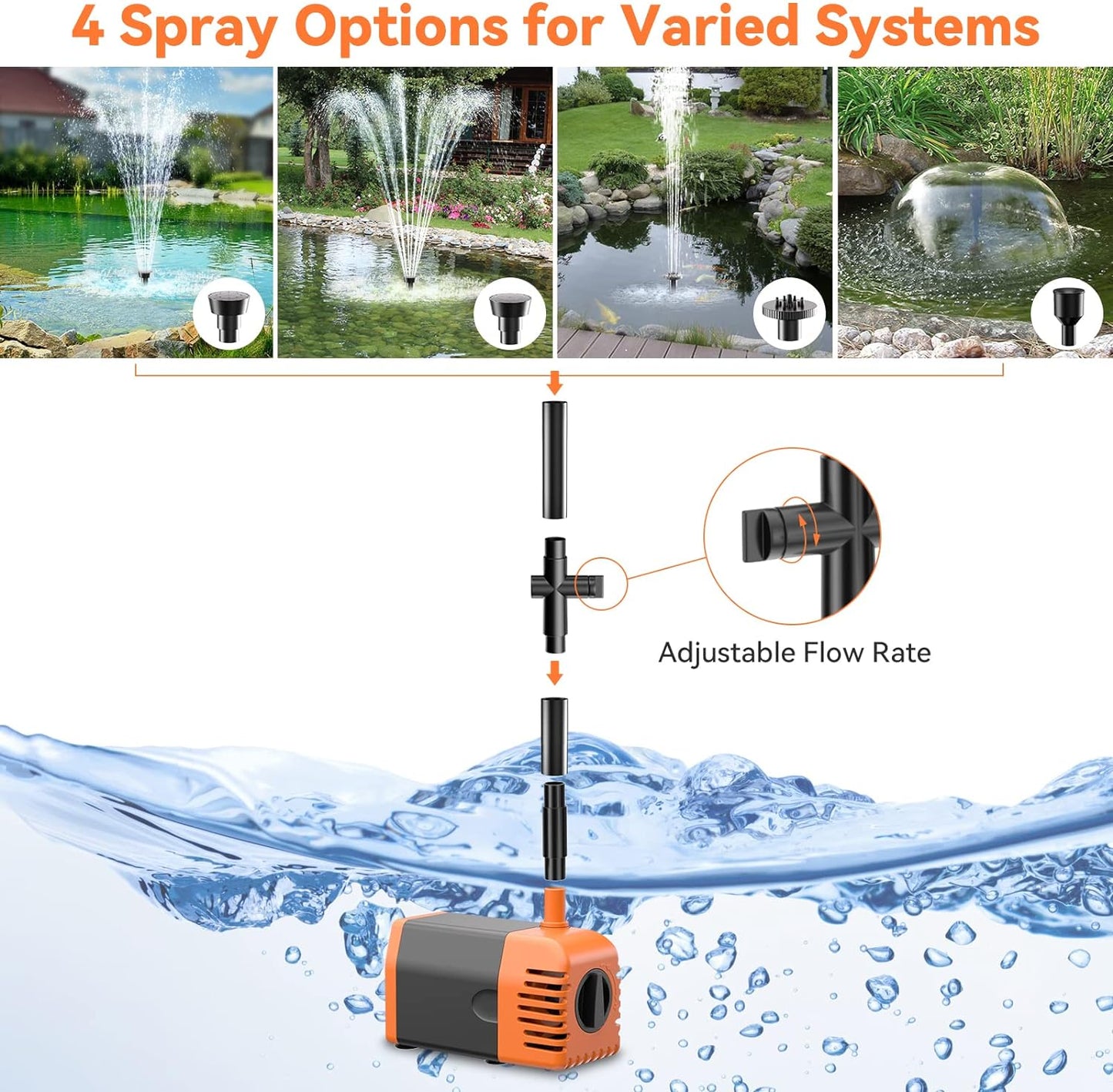 4 Spray Options for Varied Systems

Adjustable Flow Rate