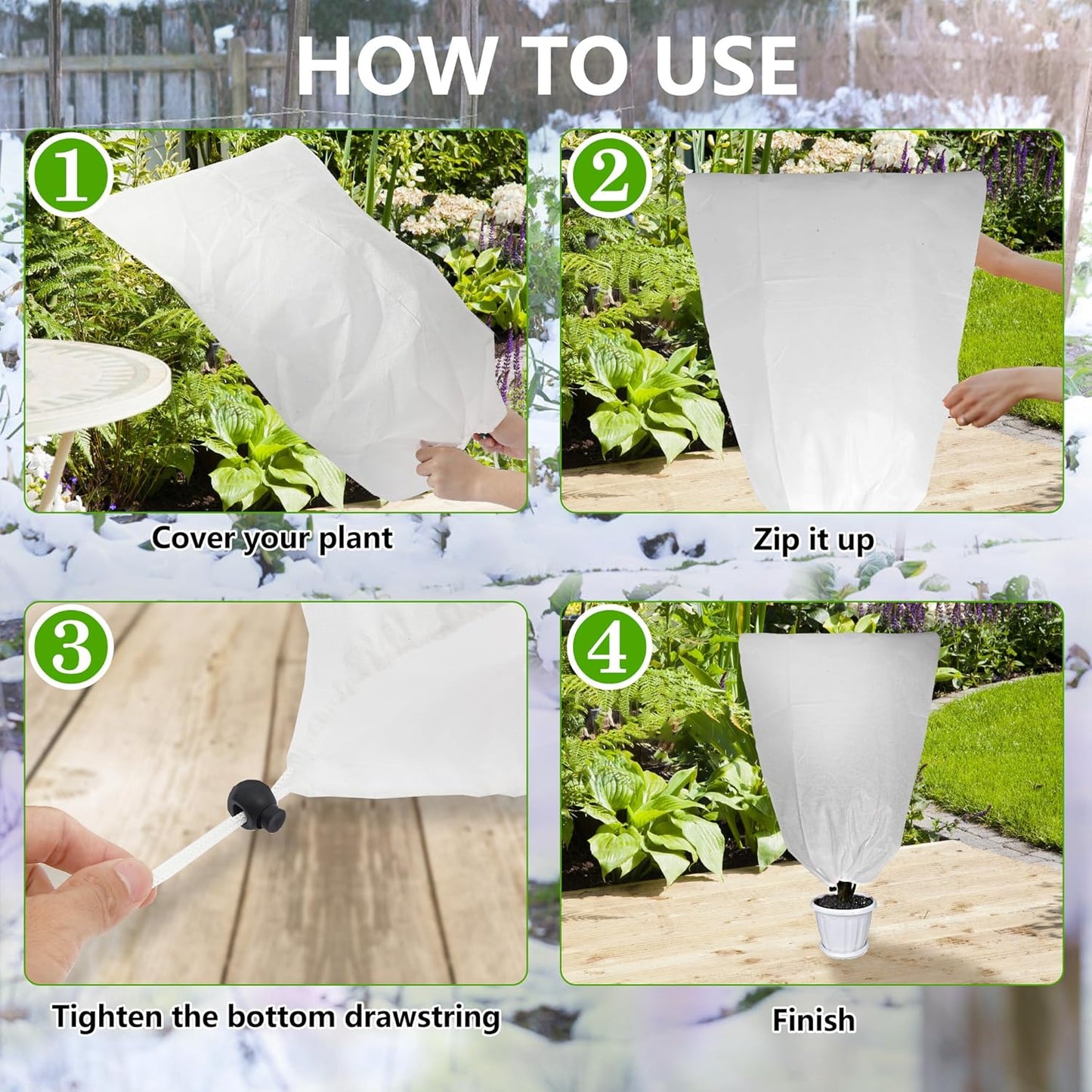 HOW TO USE

1

Cover your plant

2

Zip it up

3

Tighten the bottom drawstring

4

Finish