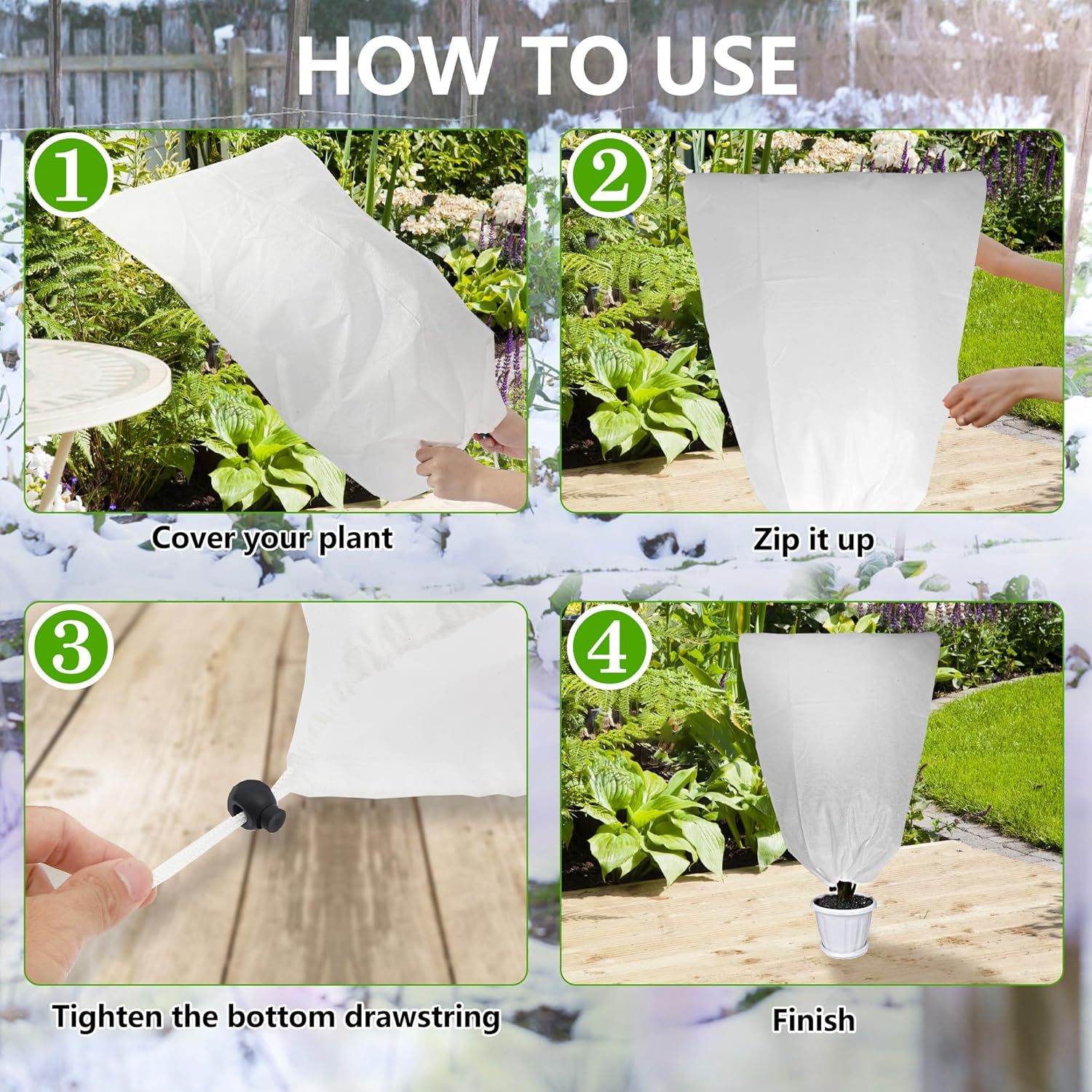 HOW TO USE

1

Cover your plant

2

Zip it up

3

Tighten the bottom drawstring

4

Finish