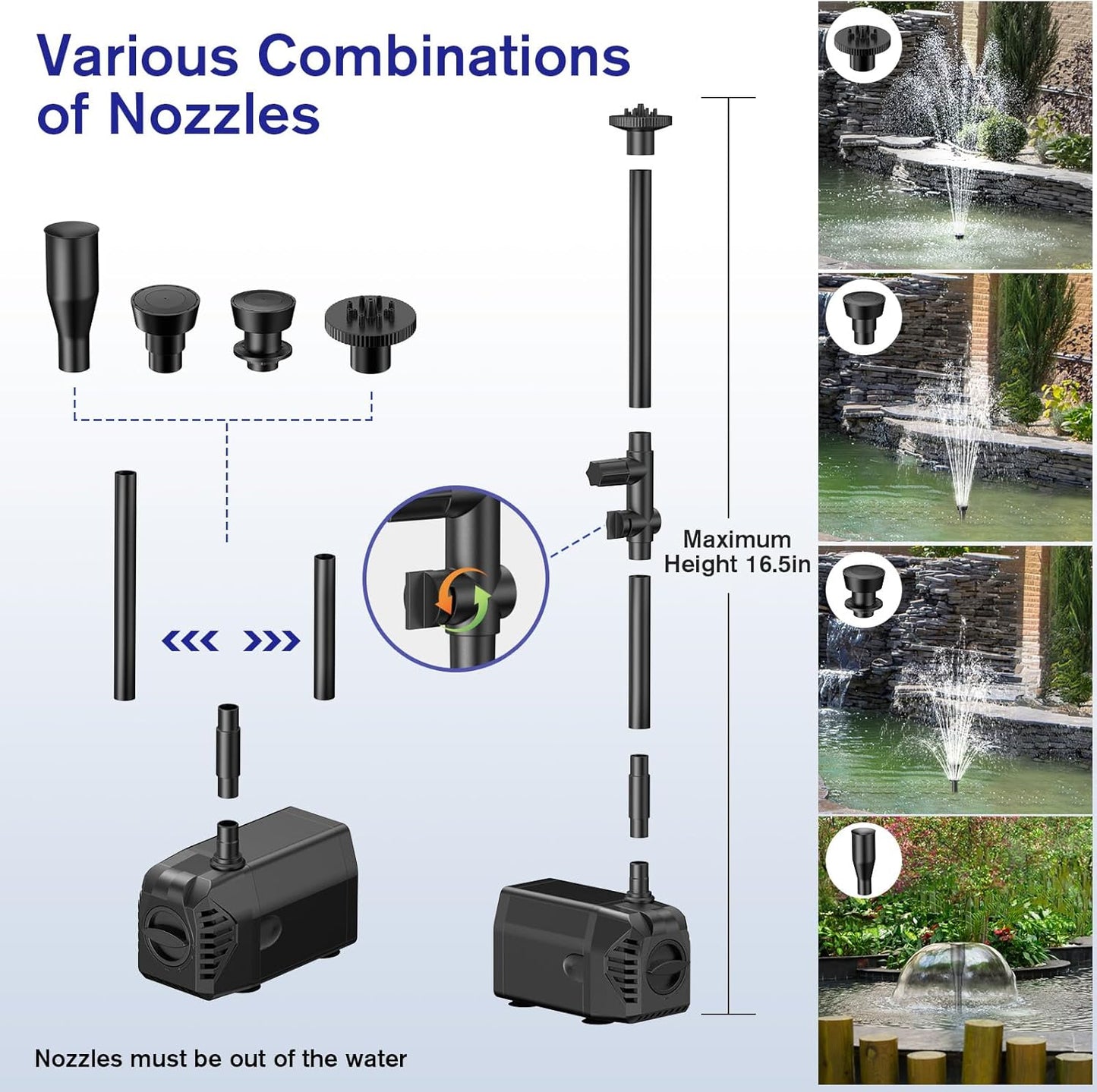 Various Combinations of Nozzles

Maximum Height 16.5in

Nozzles must be out of the water