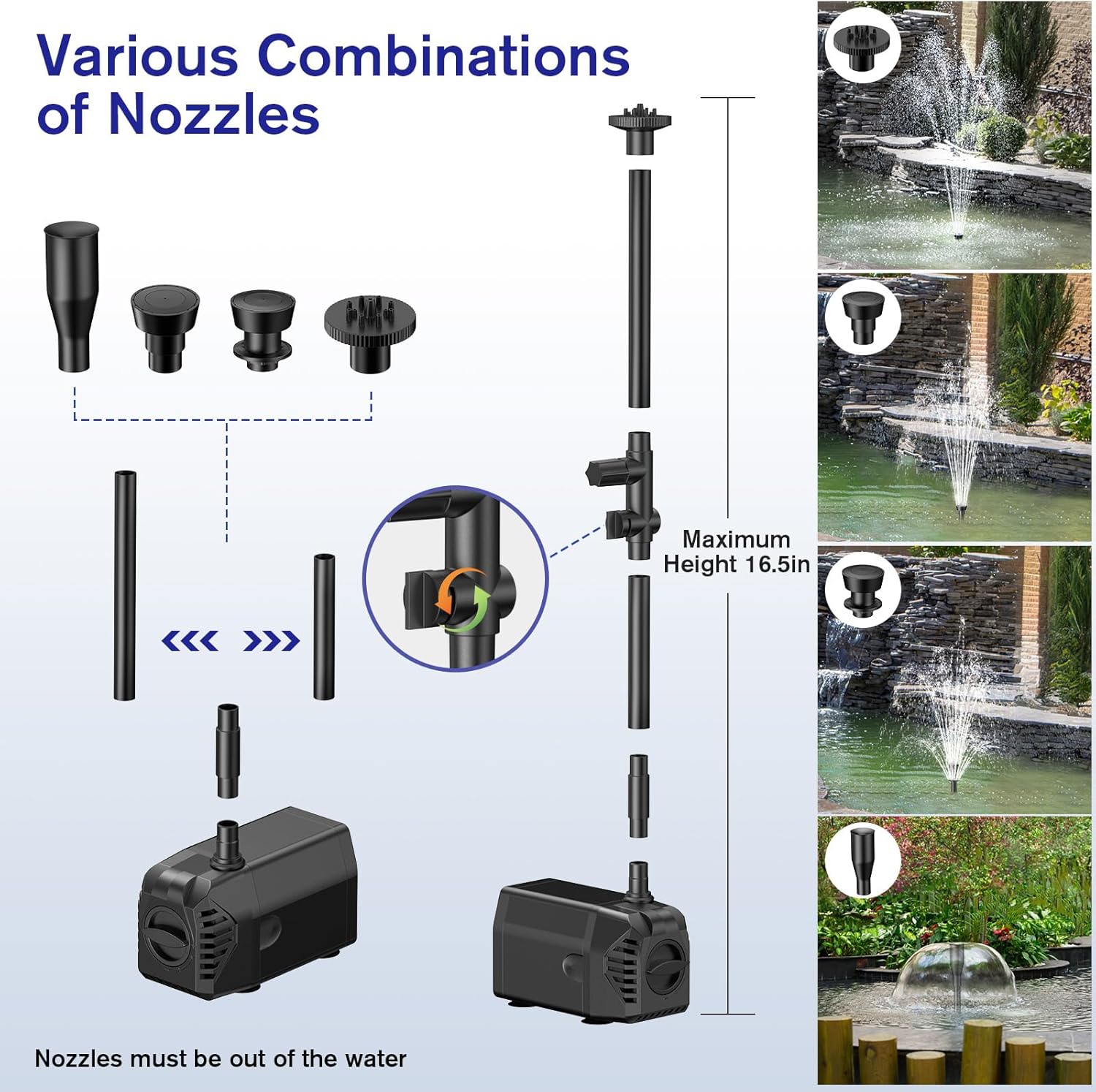 Various Combinations of Nozzles

Maximum Height 16.5in

Nozzles must be out of the water