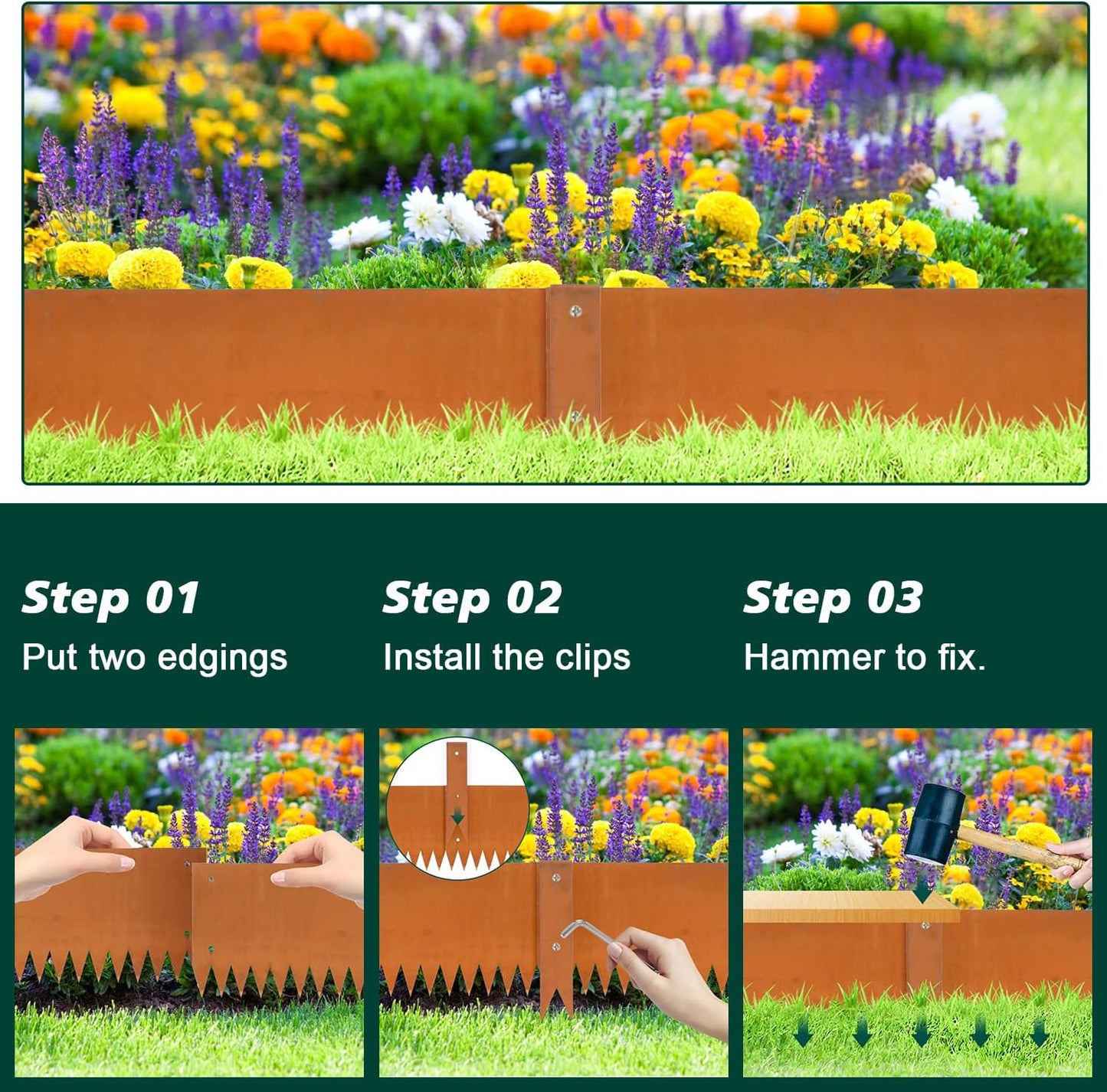 Step 01
Put two edgings

Step 02
Install the clips

Step 03
Hammer to fix.