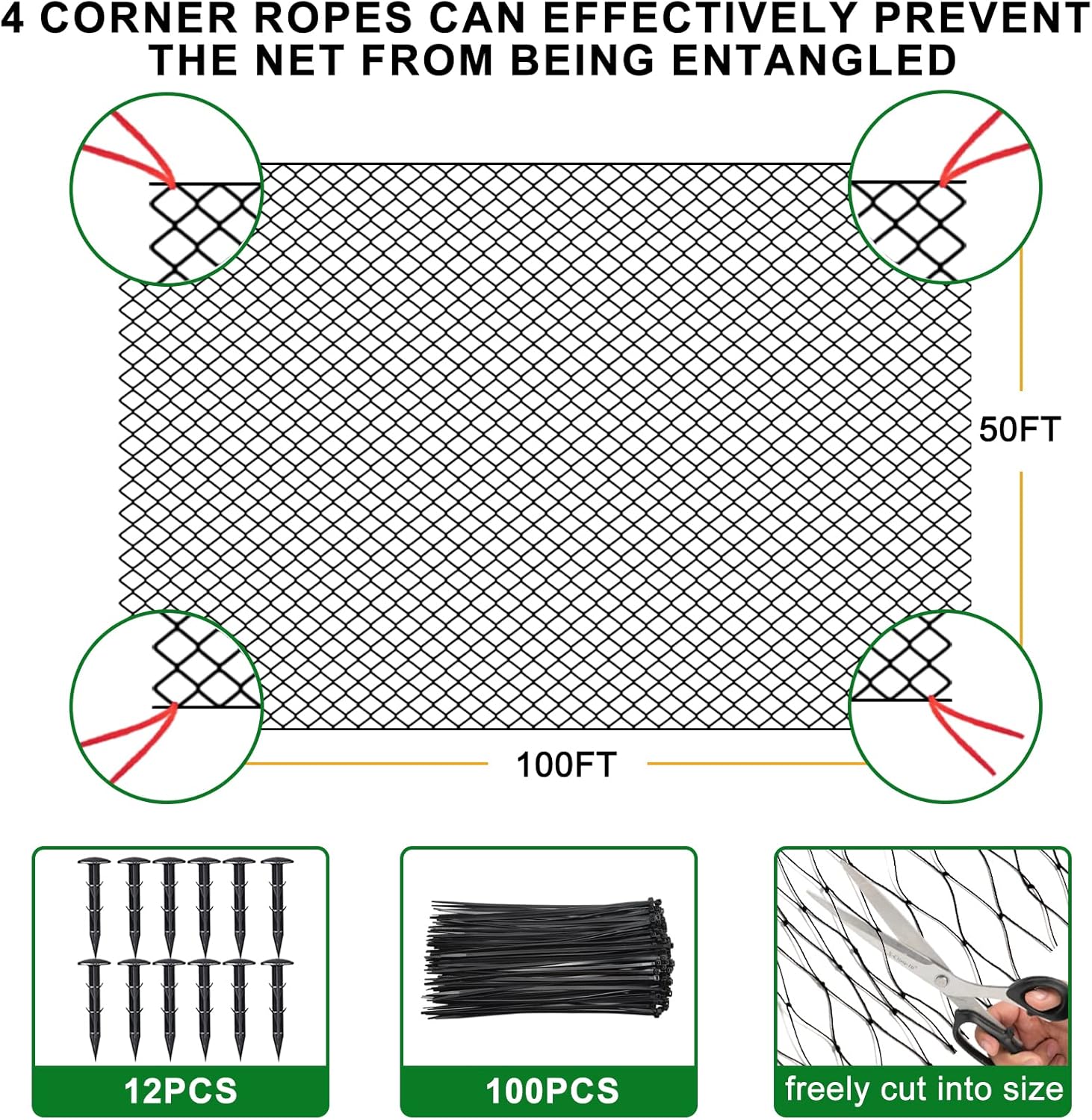 4 CORNER ROPES CAN EFFECTIVELY PREVENT THE NET FROM BEING ENTANGLED

50FT

100FT

12PCS

100PCS

freely cut into size