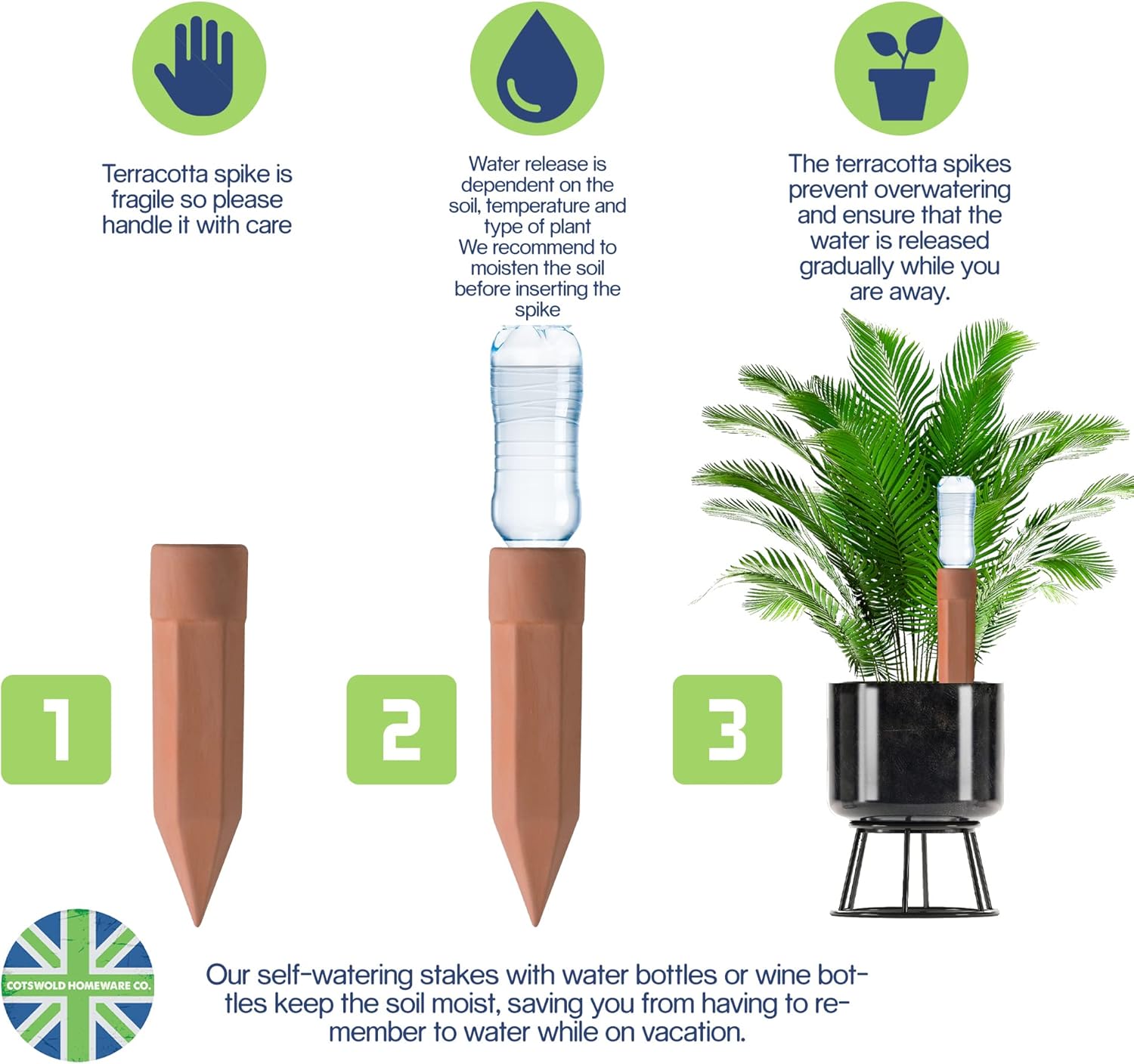 Terracotta spike is fragile so please handle it with care

Water release is dependent on the soil, temperature and type of plant
We recommend to moisten the soil before inserting the spike

The terracotta spikes prevent overwatering and ensure that the water is released gradually while you are away.

1

2

3

COTSWOLD HOMEWARE CO.

Our self-watering stakes with water bottles or wine bottles keep the soil moist, saving you from having to remember to water while on vacation.