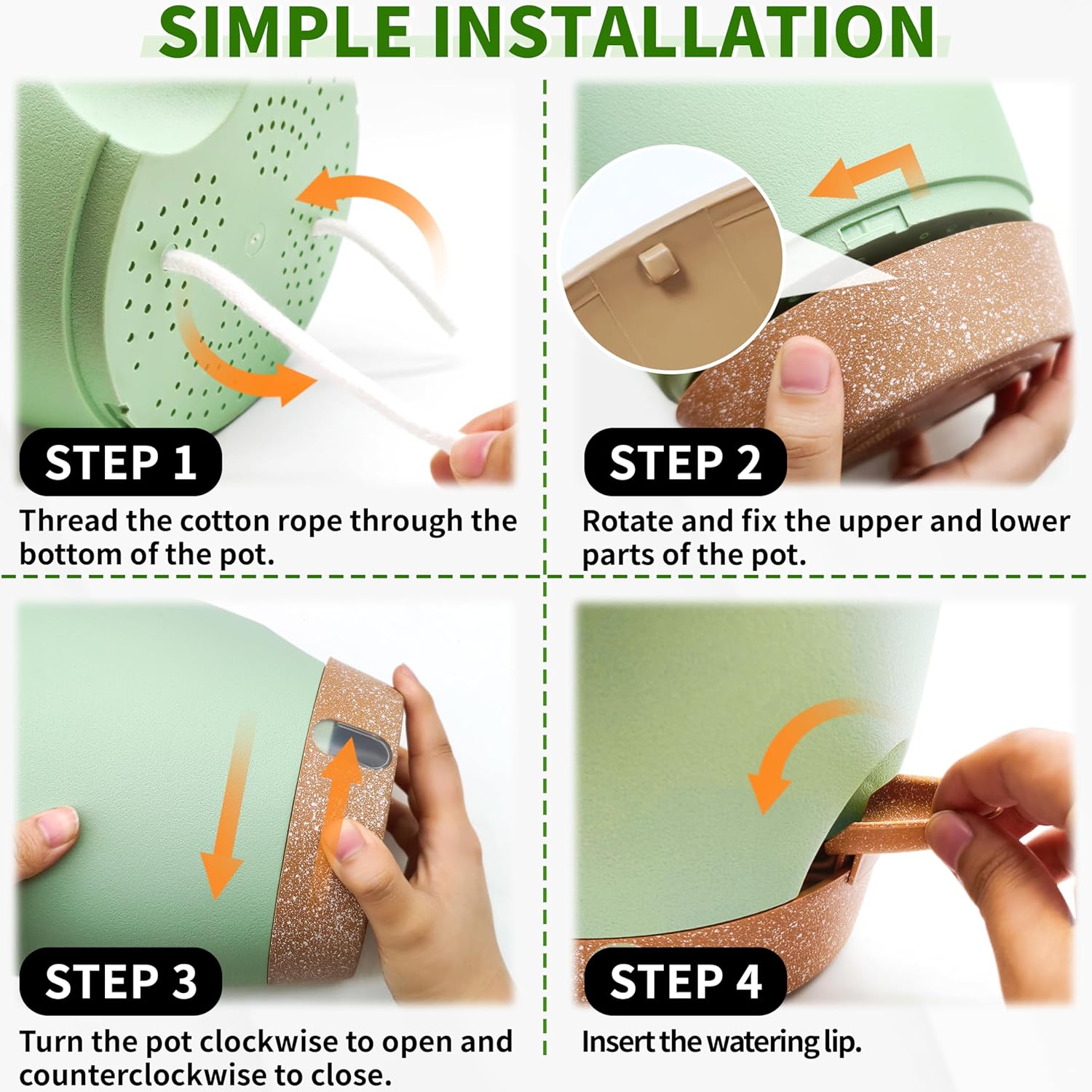 SIMPLE INSTALLATION

STEP 1

Thread the cotton rope through the bottom of the pot.

STEP 2

Rotate and fix the upper and lower parts of the pot.

STEP 3

Turn the pot clockwise to open and counterclockwise to close.

STEP 4

Insert the watering lip.