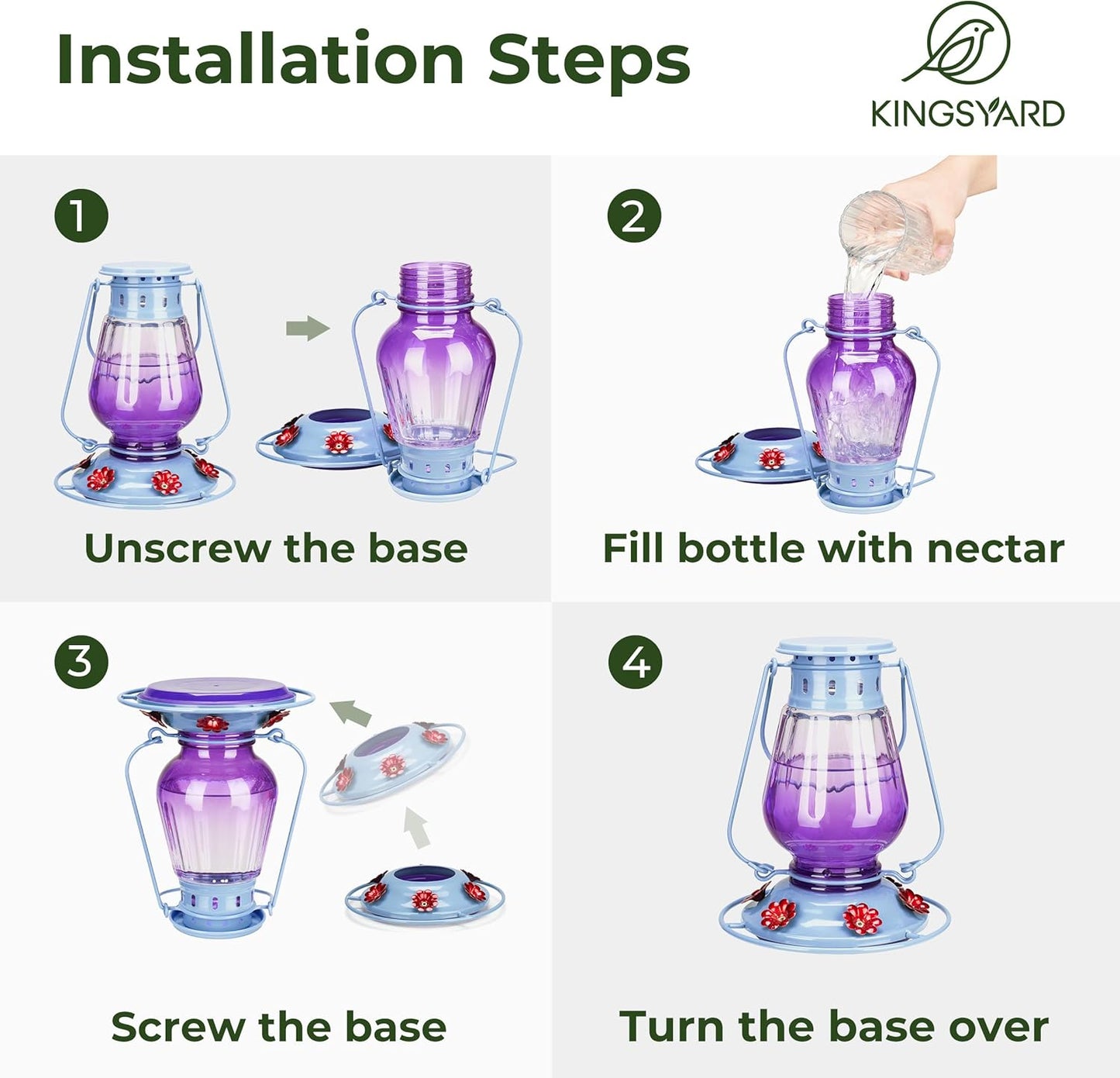 Installation Steps

KINGSYARD

1

Unscrew the base

2

Fill bottle with nectar

3

Screw the base

4

Turn the base over