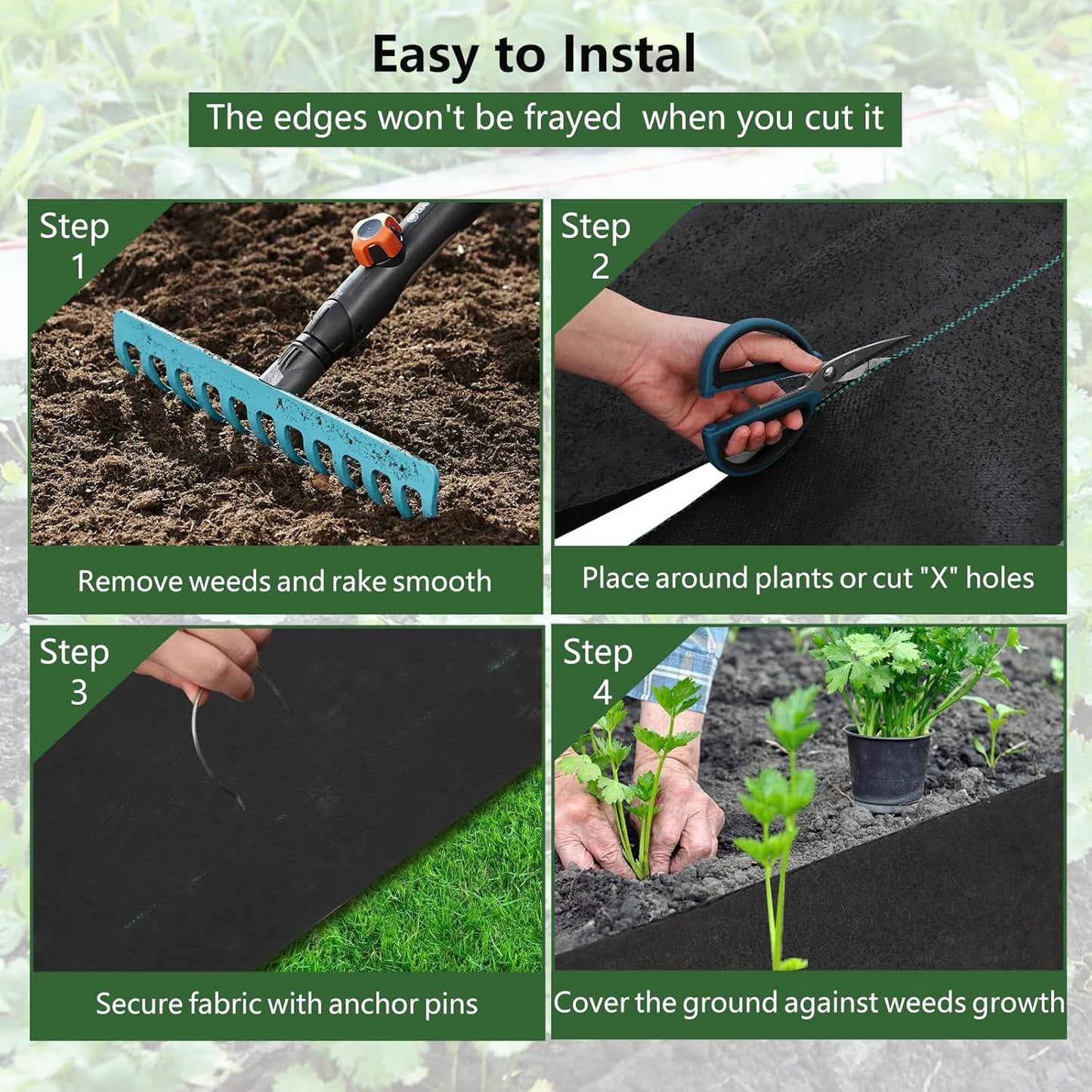 Easy to Instal

The edges won't be frayed  when you cut it

Step 1

Remove weeds and rake smooth

Step 2

Place around plants or cut "X" holes

Step 3

Secure fabric with anchor pins

Step 4

Cover the ground against weeds growth