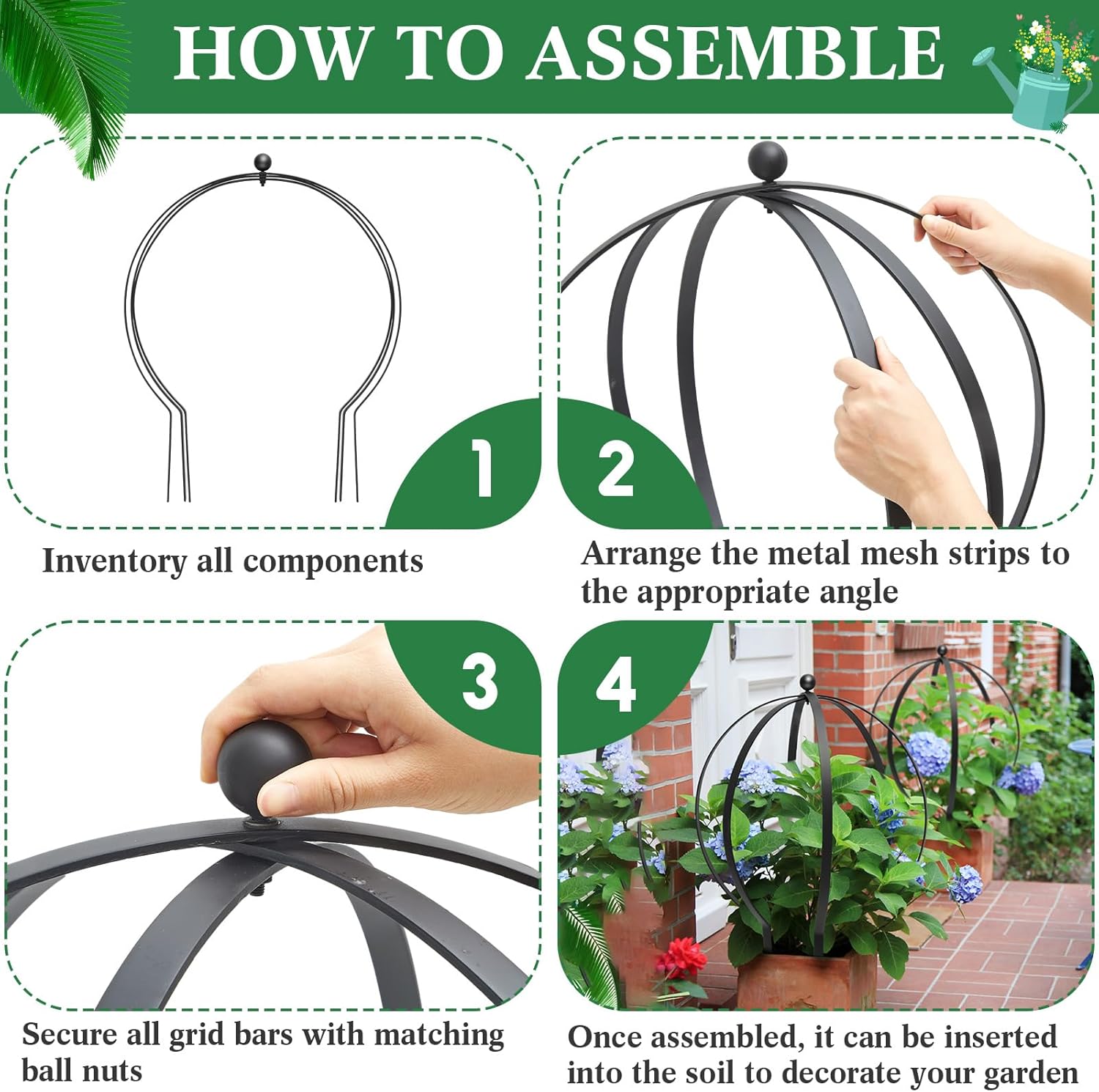 HOW TO ASSEMBLE

1

Inventory all components

2

Arrange the metal mesh strips to the appropriate angle

3

Secure all grid bars with matching ball nuts

4

Once assembled, it can be inserted into the soil to decorate your garden