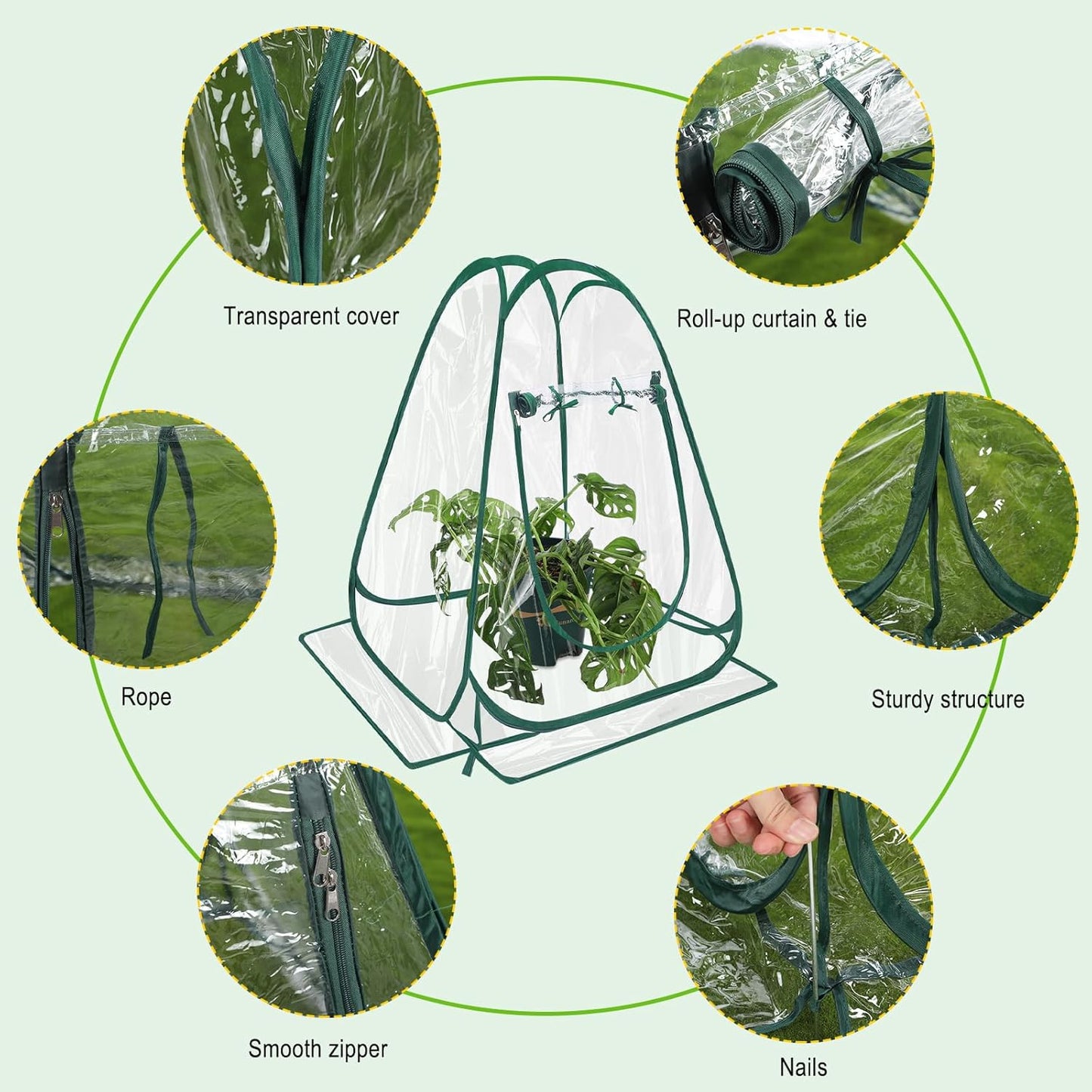 Transparent cover

Roll-up curtain & tie

Rope

Sturdy structure

Smooth zipper

Nails