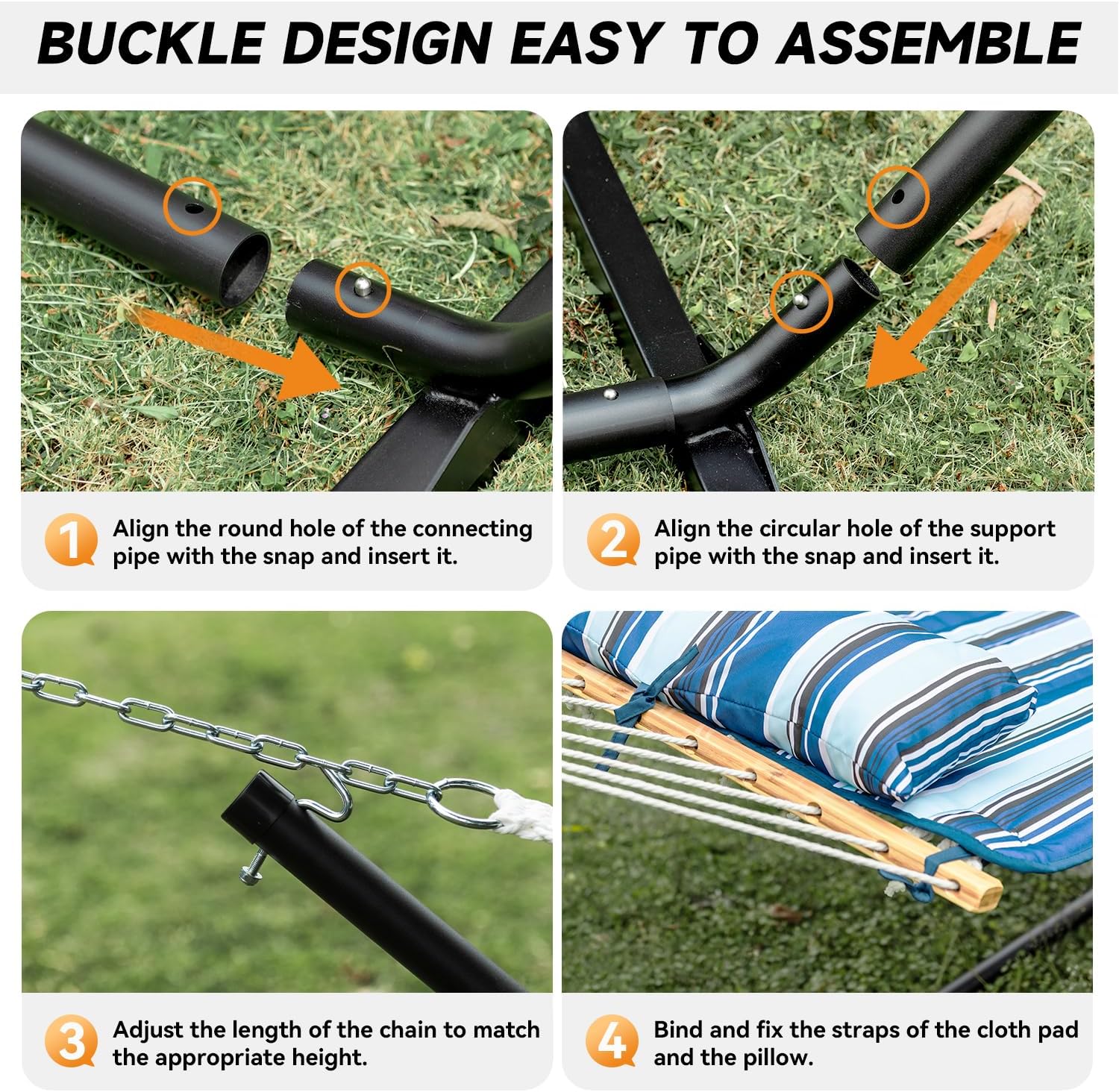 BUCKLE DESIGN EASY TO ASSEMBLE

1 Align the round hole of the connecting pipe with the snap and insert it.

2 Align the circular hole of the support pipe with the snap and insert it.

3 Adjust the length of the chain to match the appropriate height.

4 Bind and fix the straps of the cloth pad and the pillow.