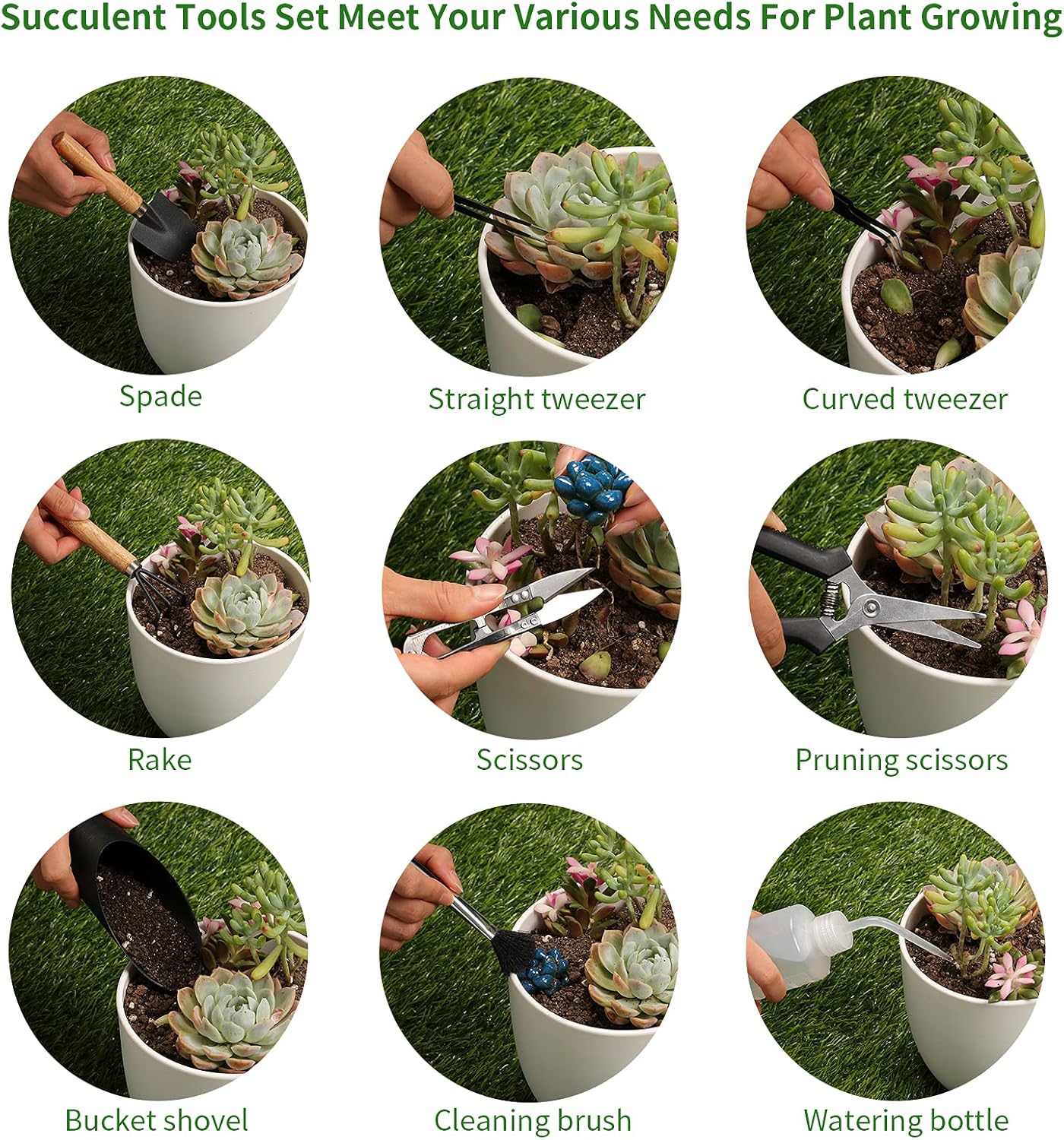 Succulent Tools Set Meet Your Various Needs For Plant Growing

Spade

Straight tweezer

Curved tweezer

Rake

Scissors

Pruning scissors

Bucket shovel

Cleaning brush

Watering bottle