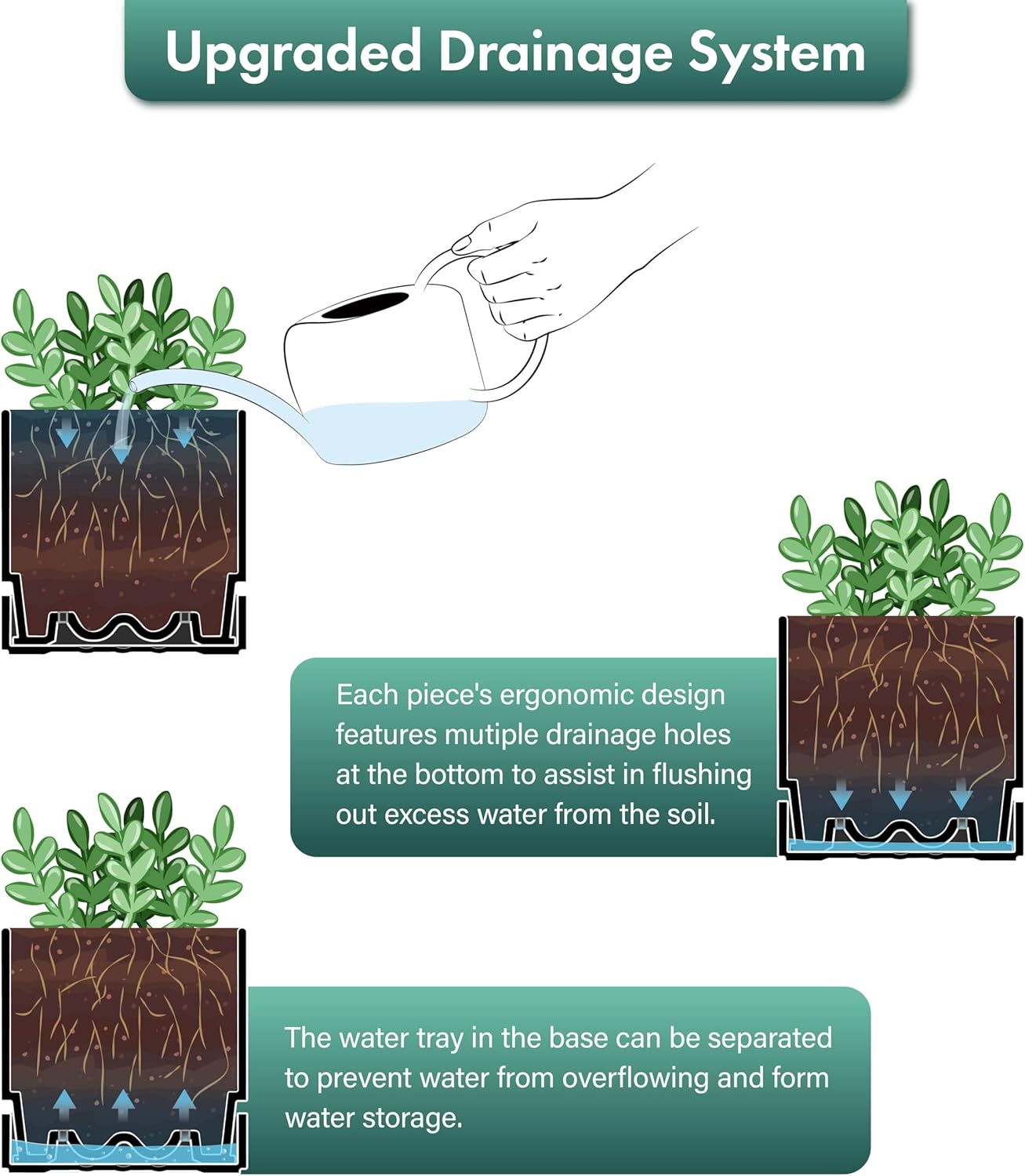 Upgraded Drainage System

Each piece's ergonomic design features mutiple drainage holes at the bottom to assist in flushing out excess water from the soil.

The water tray in the base can be separated to prevent water from overflowing and form water storage.