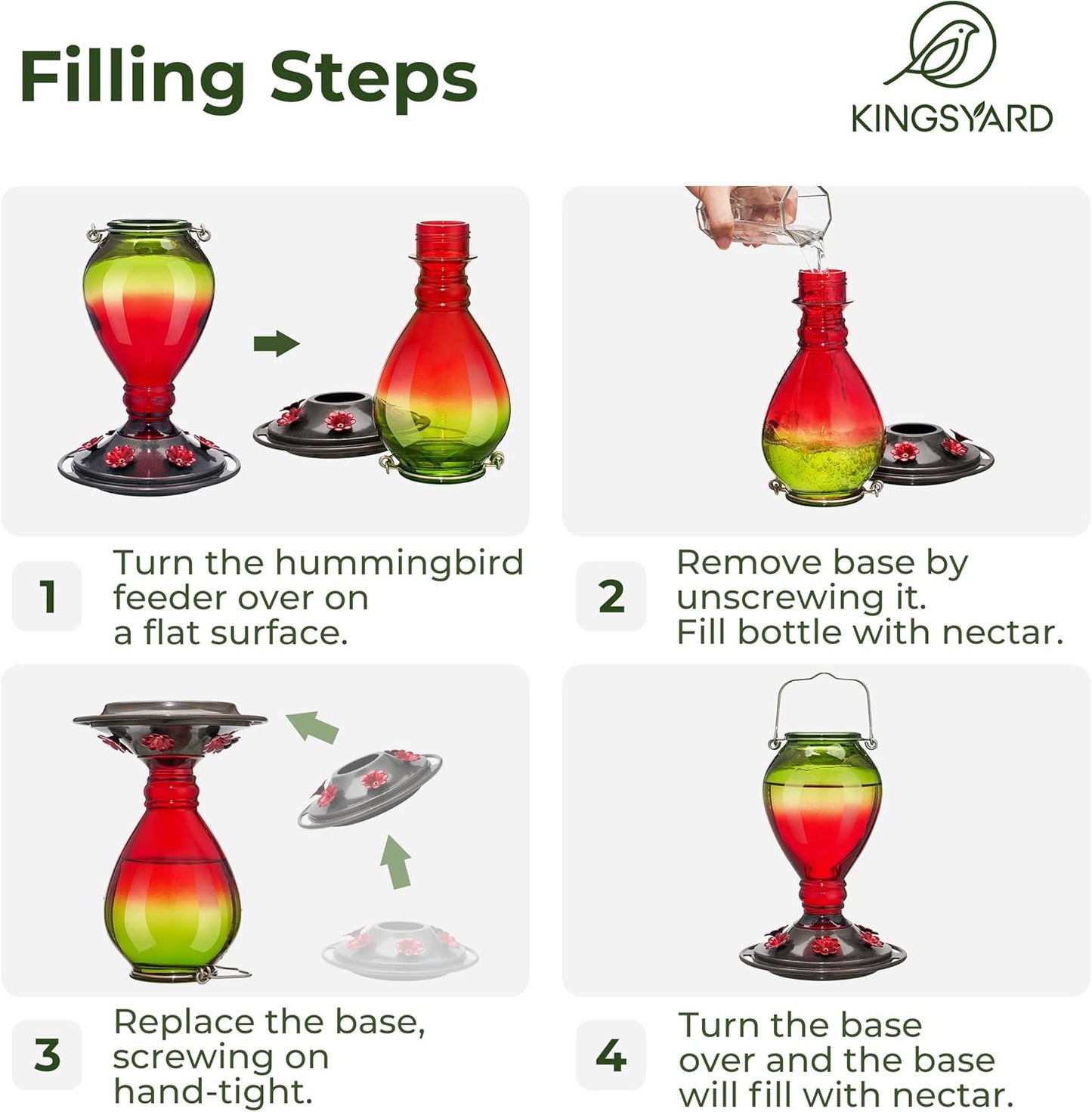 Filling Steps

KINGSYARD

1 Turn the hummingbird feeder over on a flat surface.

2 Remove base by unscrewing it. Fill bottle with nectar.

3 Replace the base, screwing on hand-tight.

4 Turn the base over and the base will fill with nectar.