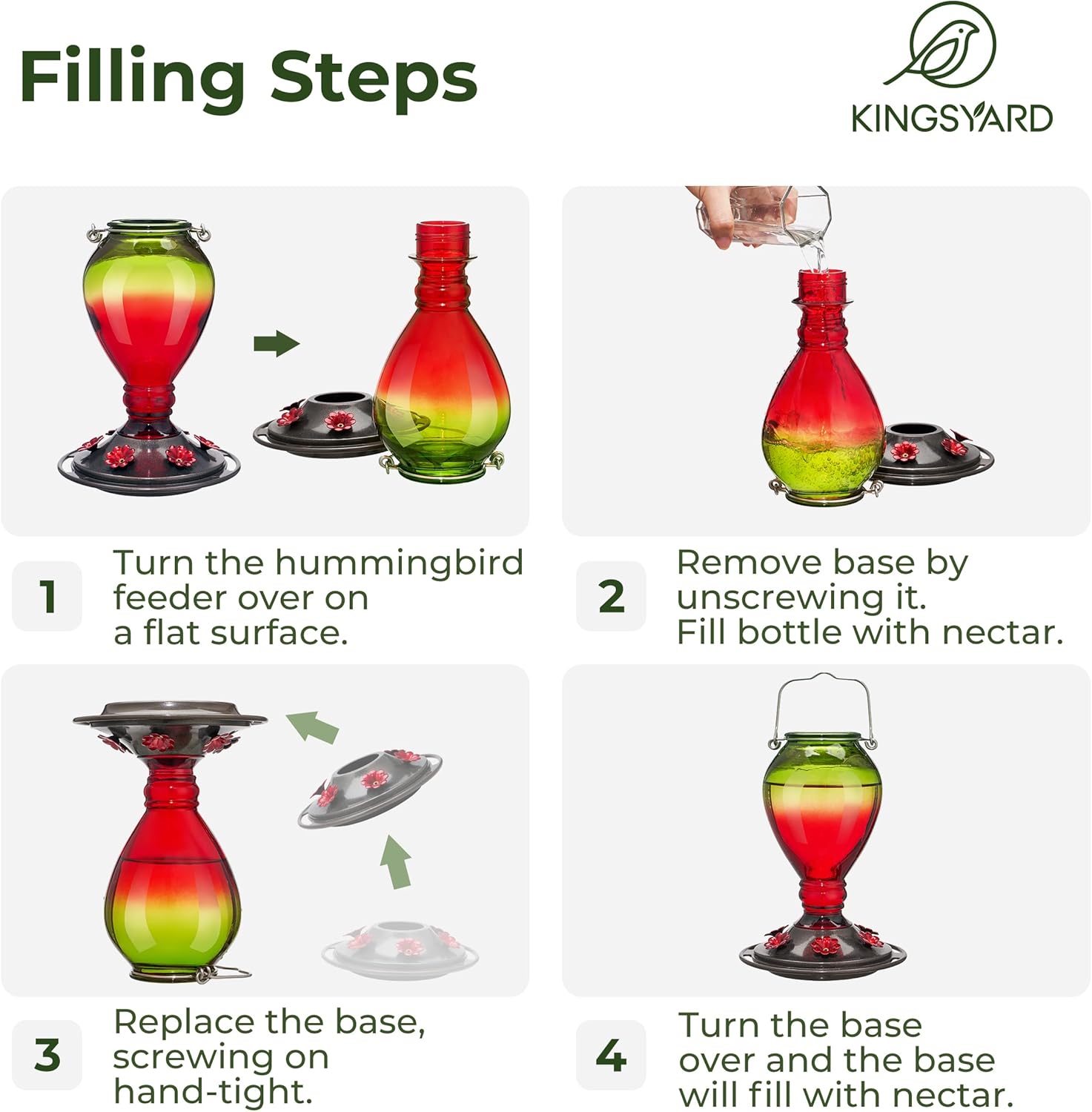 Filling Steps

KINGSYARD

1 Turn the hummingbird feeder over on a flat surface.

2 Remove base by unscrewing it. Fill bottle with nectar.

3 Replace the base, screwing on hand-tight.

4 Turn the base over and the base will fill with nectar.