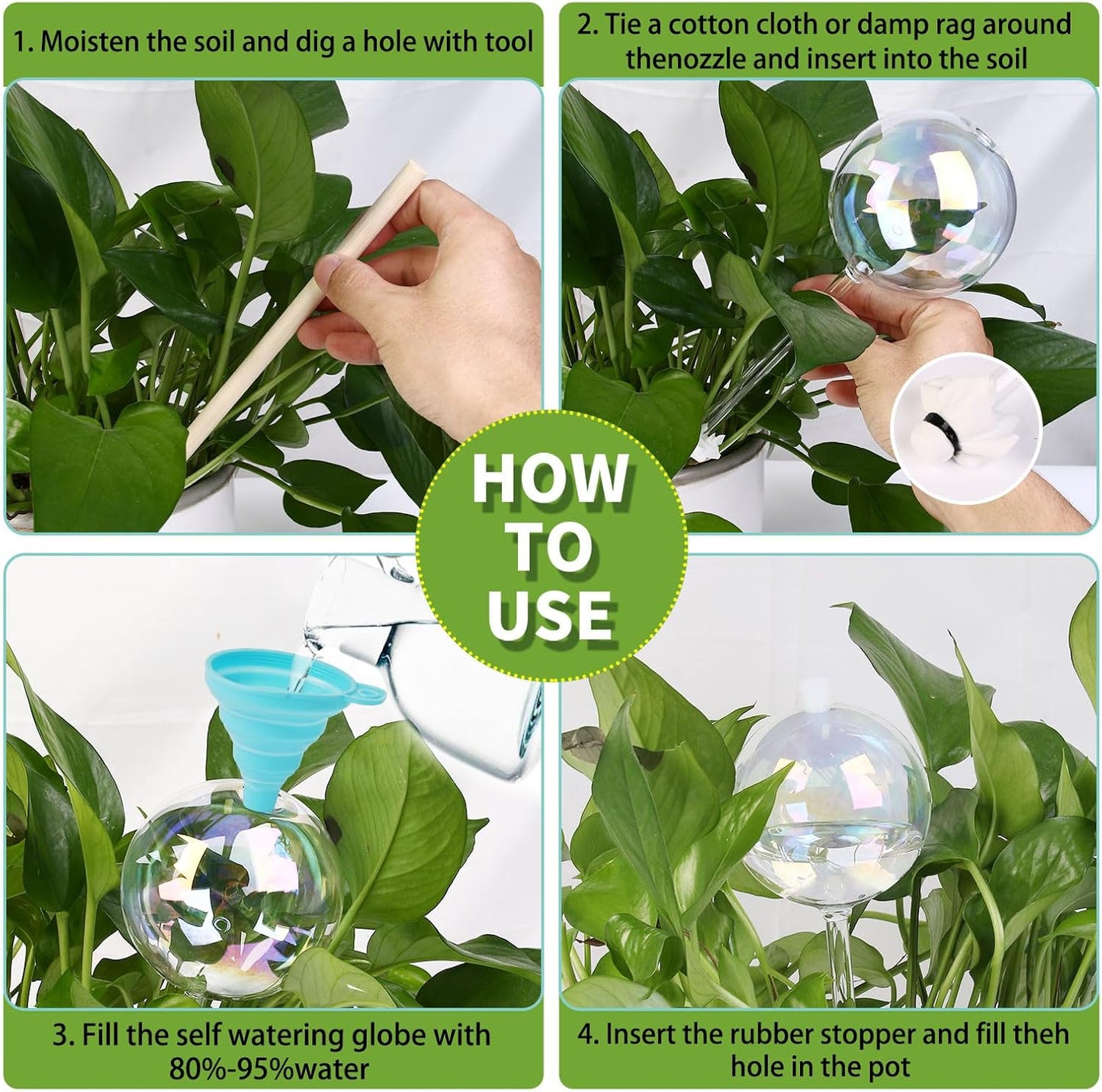 1. Moisten the soil and dig a hole with tool

2. Tie a cotton cloth or damp rag around thenozzle and insert into the soil

HOW TO USE

3. Fill the self watering globe with 80%-95%water

4. Insert the rubber stopper and fill theh hole in the pot