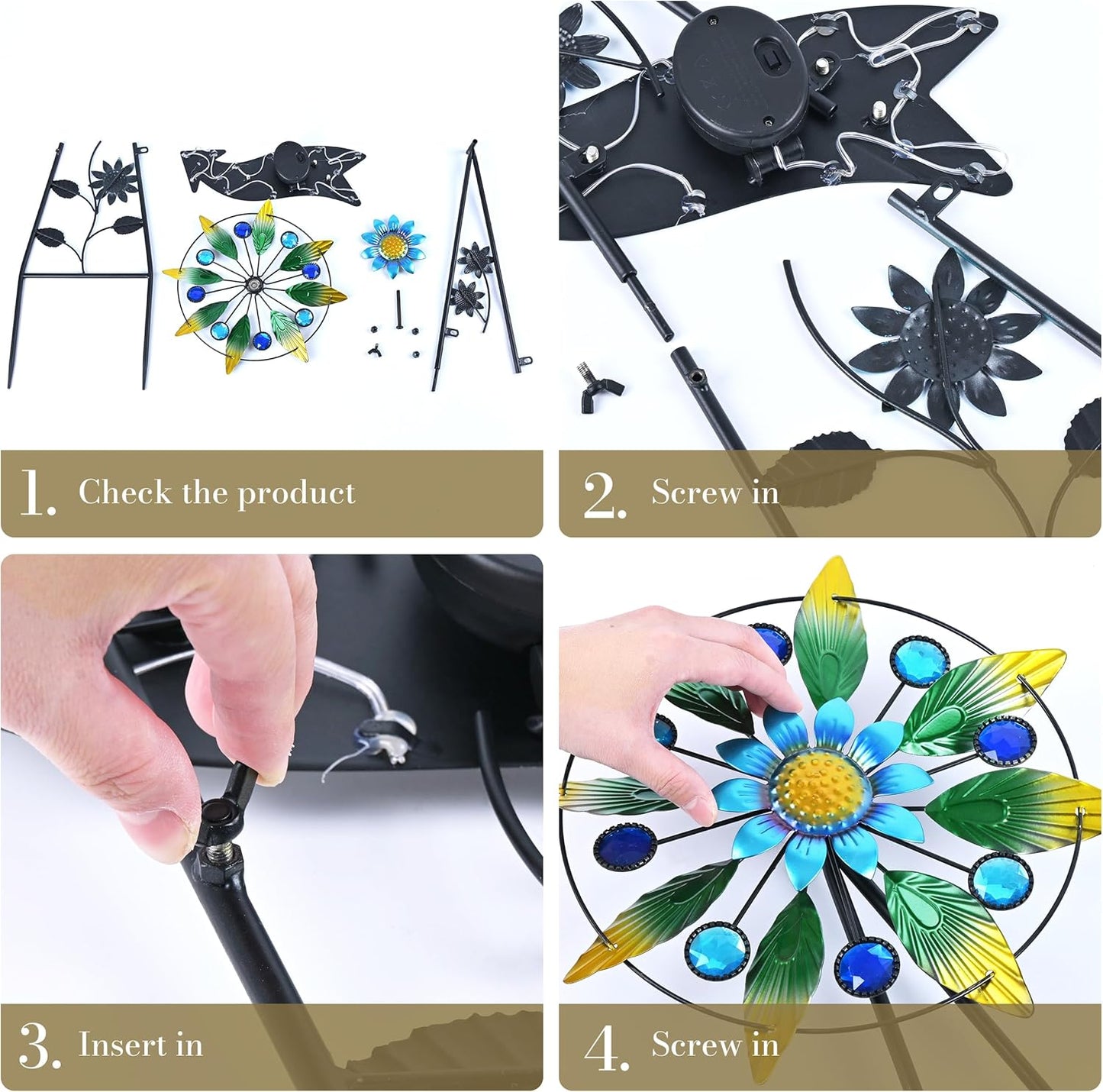 1. Check the product

2. Screw in

3. Insert in

4. Screw in