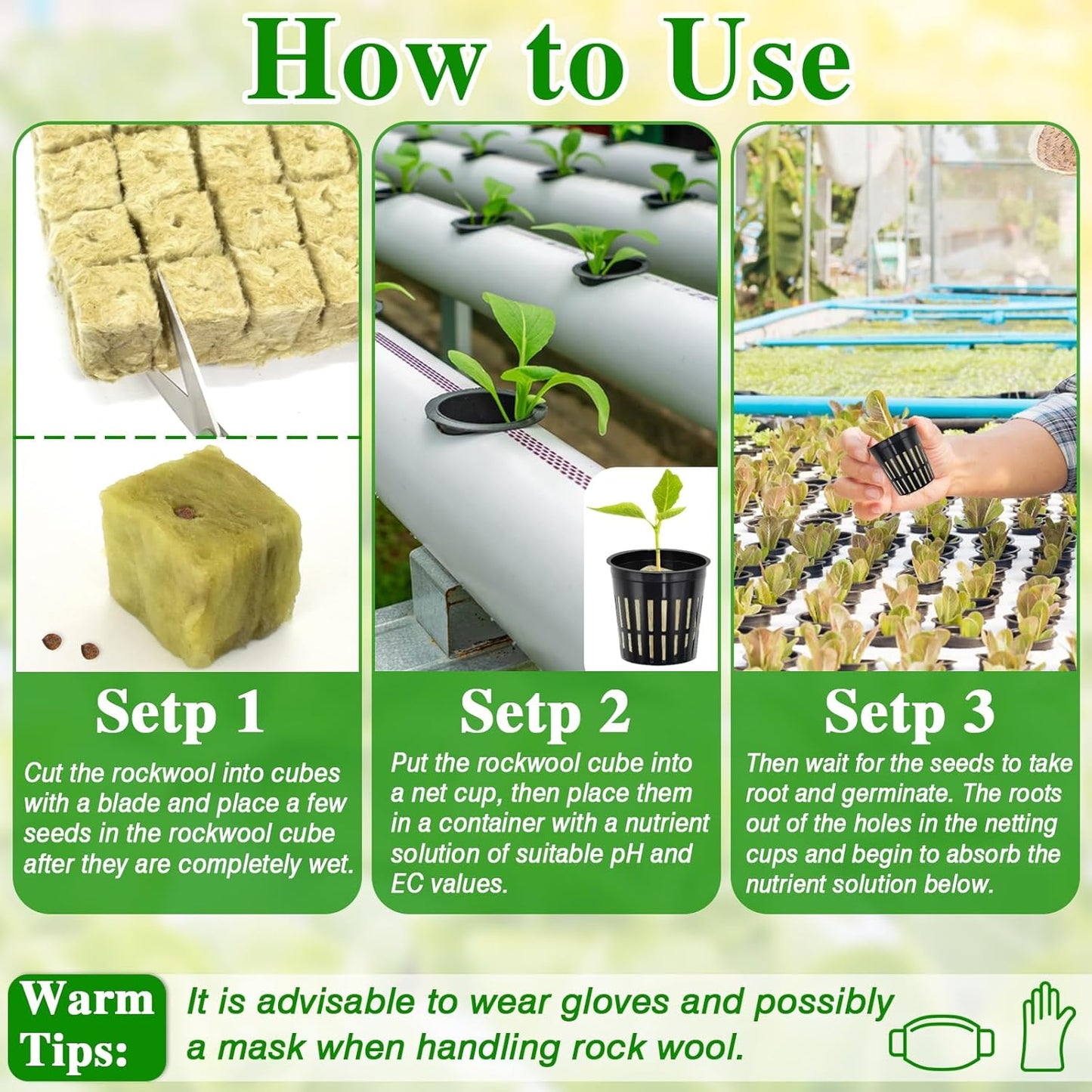 How to Use

Setp 1
Cut the rockwool into cubes with a blade and place a few seeds in the rockwool cube after they are completely wet.

Setp 2
Put the rockwool cube into a net cup, then place them in a container with a nutrient solution of suitable pH and EC values.

Setp 3
Then wait for the seeds to take root and germinate. The roots out of the holes in the netting cups and begin to absorb the nutrient solution below.

Warm Tips:
It is advisable to wear gloves and possibly a mask when handling rock wool.