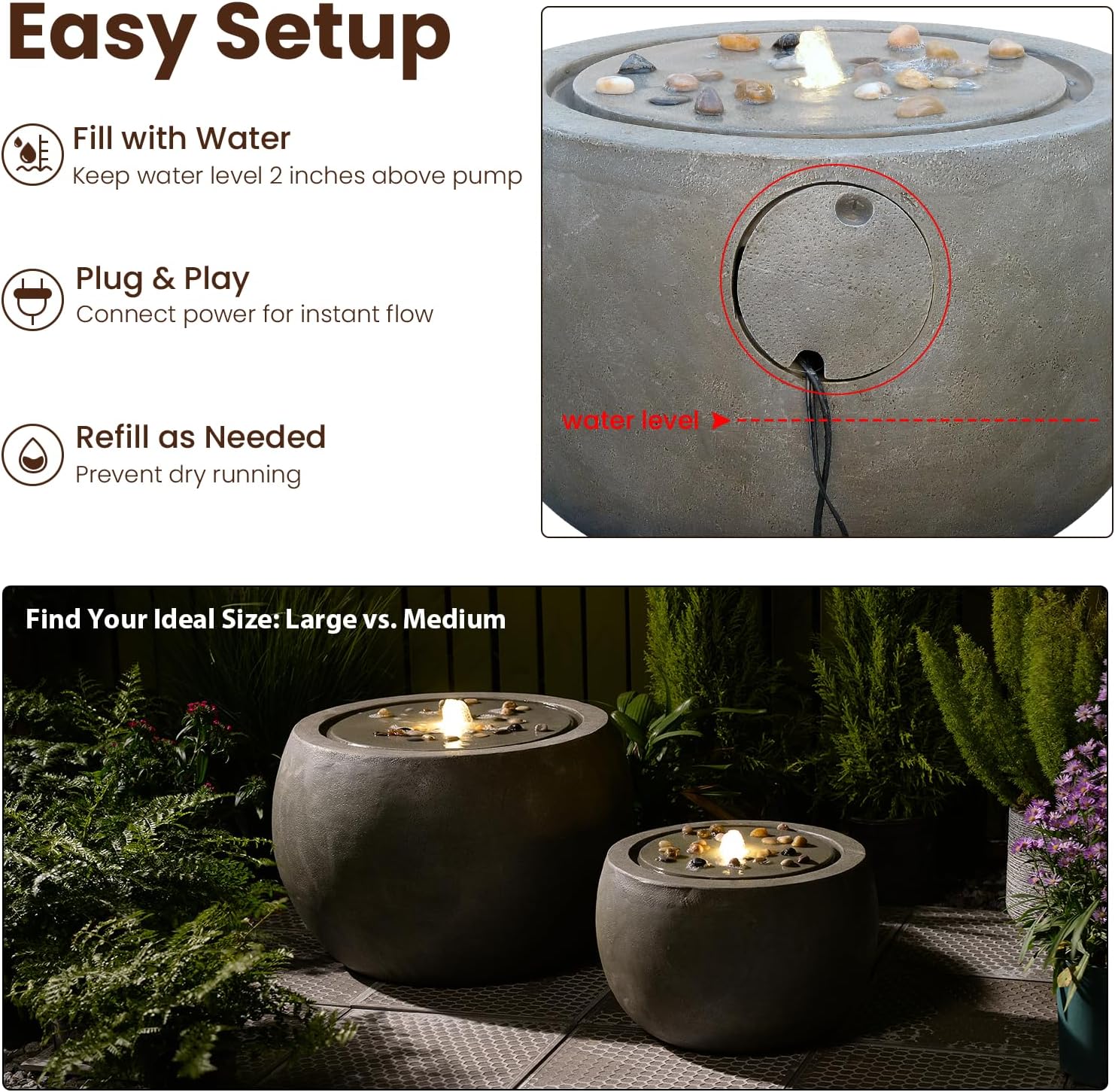 Easy Setup

Fill with Water
Keep water level 2 inches above pump

Plug & Play
Connect power for instant flow

Refill as Needed
Prevent dry running

water level

Find Your Ideal Size: Large vs. Medium