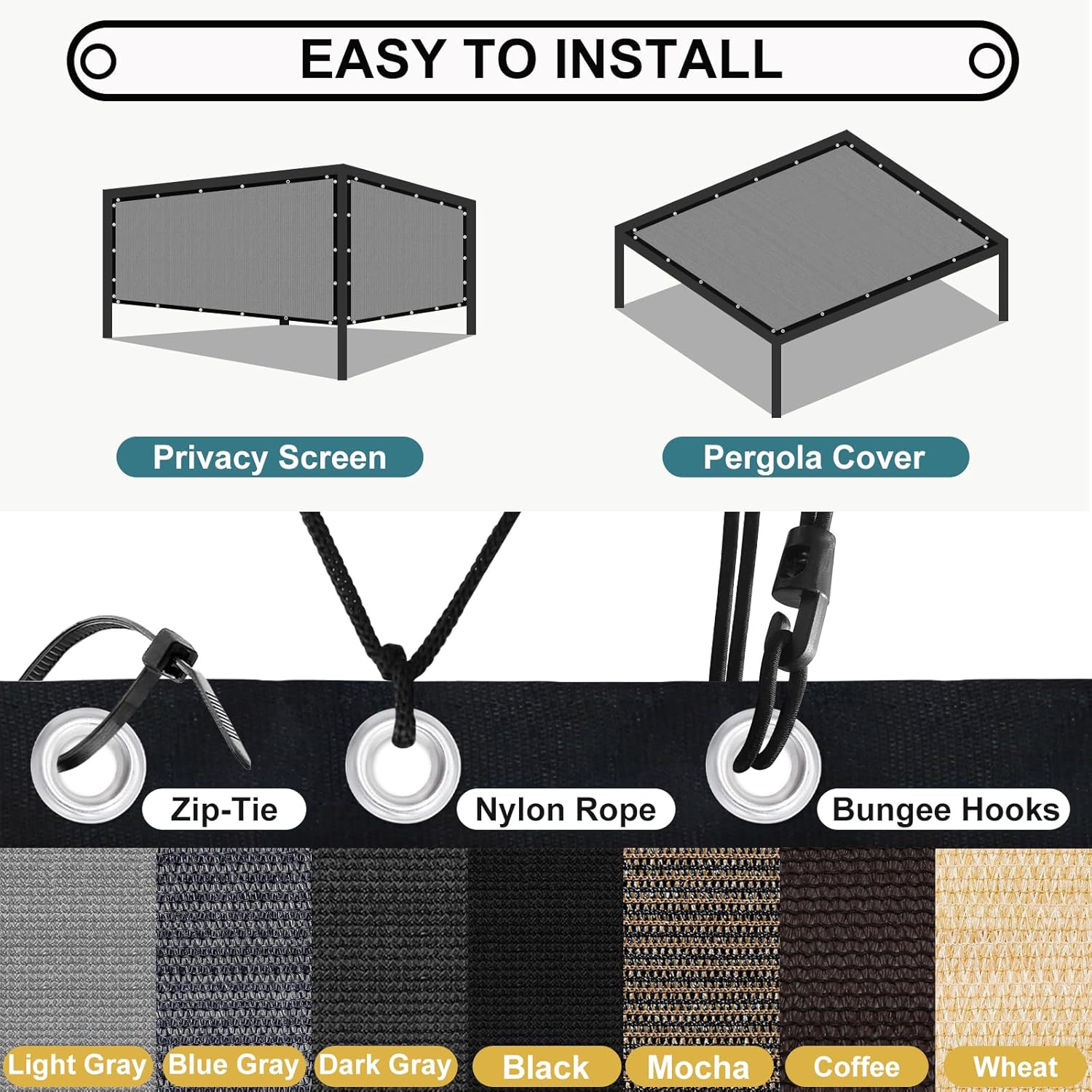 EASY TO INSTALL

Privacy Screen

Pergola Cover

Zip-Tie

Nylon Rope

Bungee Hooks

Light Gray
Blue Gray
Dark Gray
Black
Mocha
Coffee
Wheat