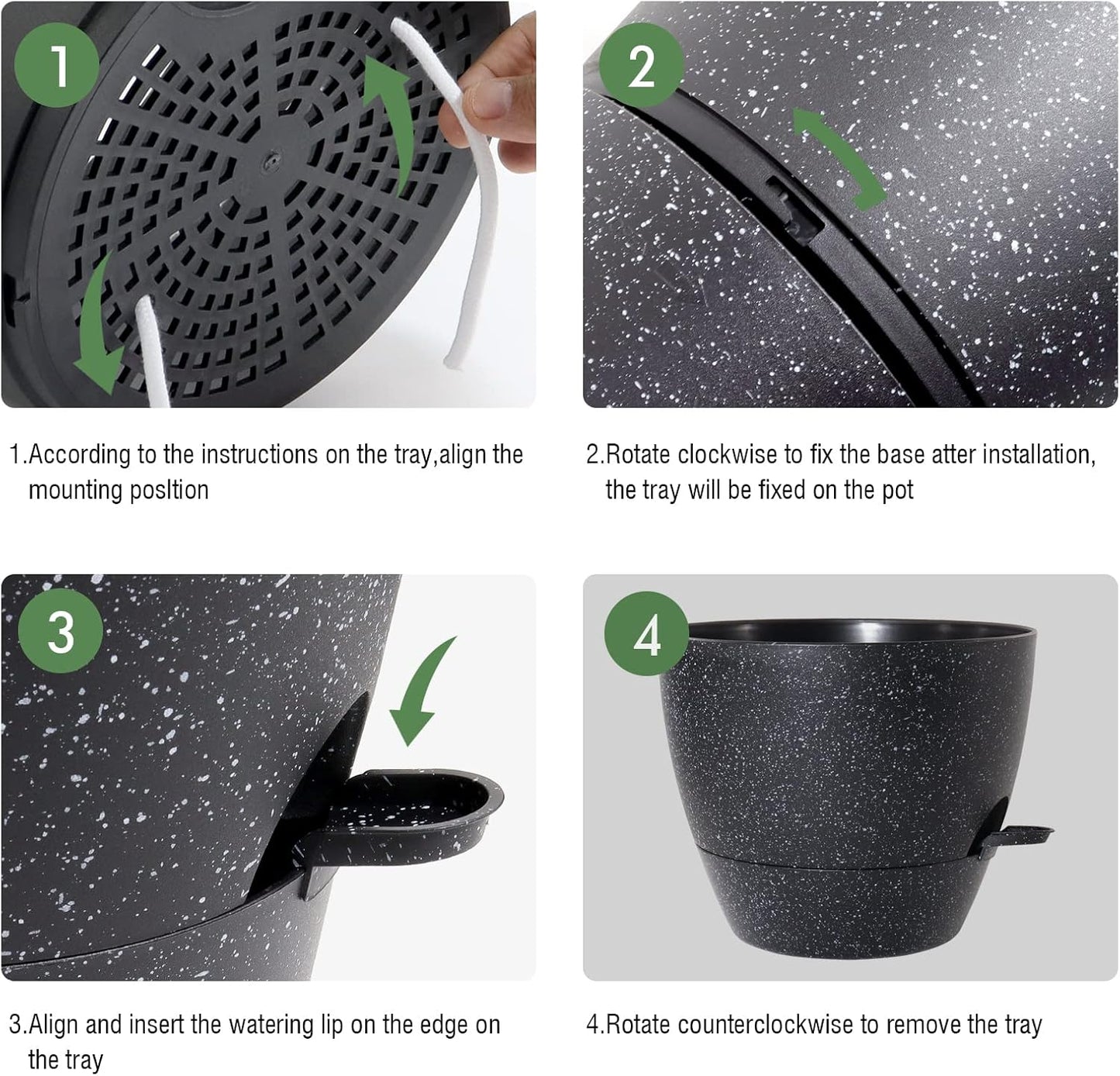 1

2

1.According to the instructions on the tray,align the mounting posltion

2.Rotate clockwise to fix the base atter installation, the tray will be fixed on the pot

3

4

3.Align and insert the watering lip on the edge on the tray

4.Rotate counterclockwise to remove the tray