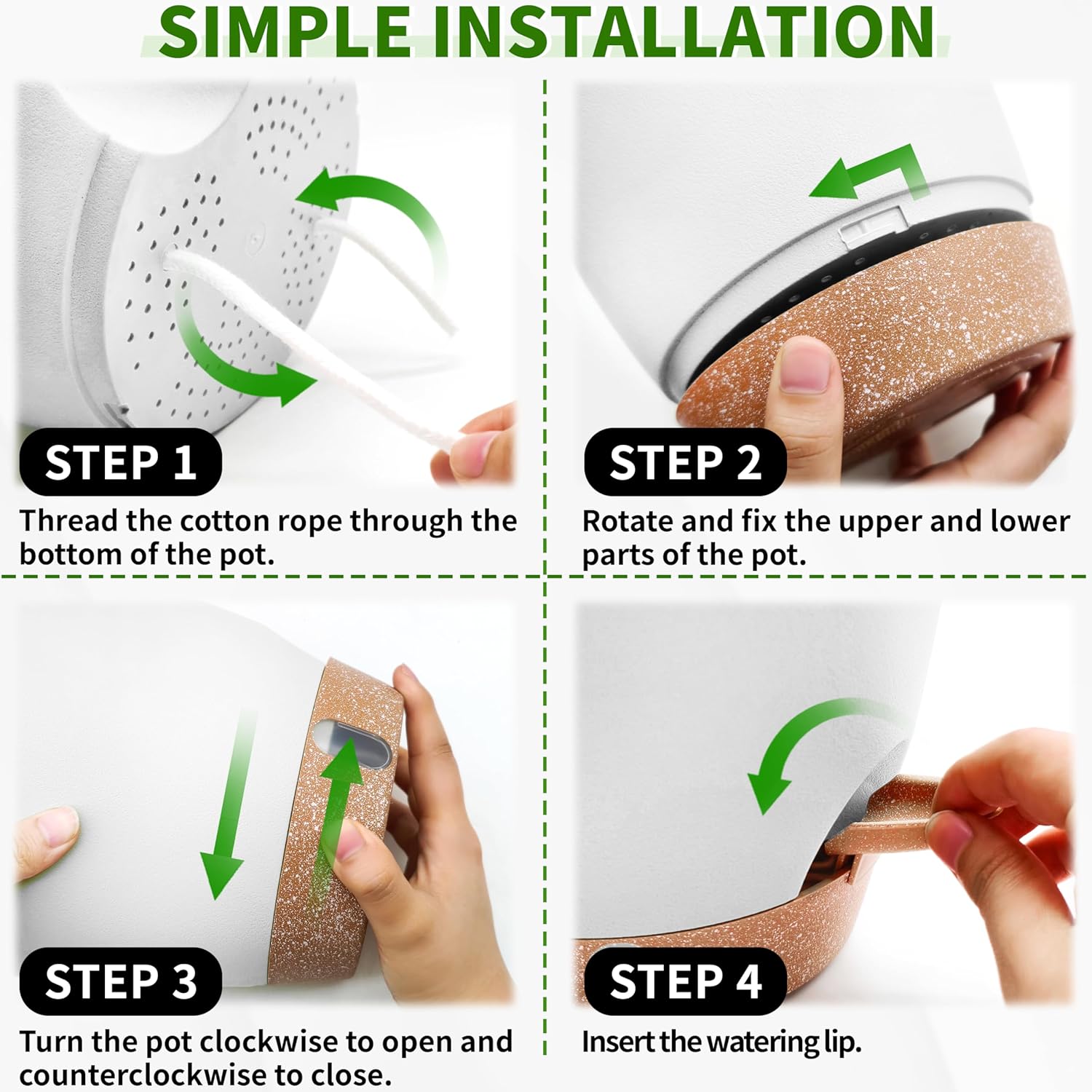 SIMPLE INSTALLATION

STEP 1

Thread the cotton rope through the bottom of the pot.

STEP 2

Rotate and fix the upper and lower parts of the pot.

STEP 3

Turn the pot clockwise to open and counterclockwise to close.

STEP 4

Insert the watering lip.