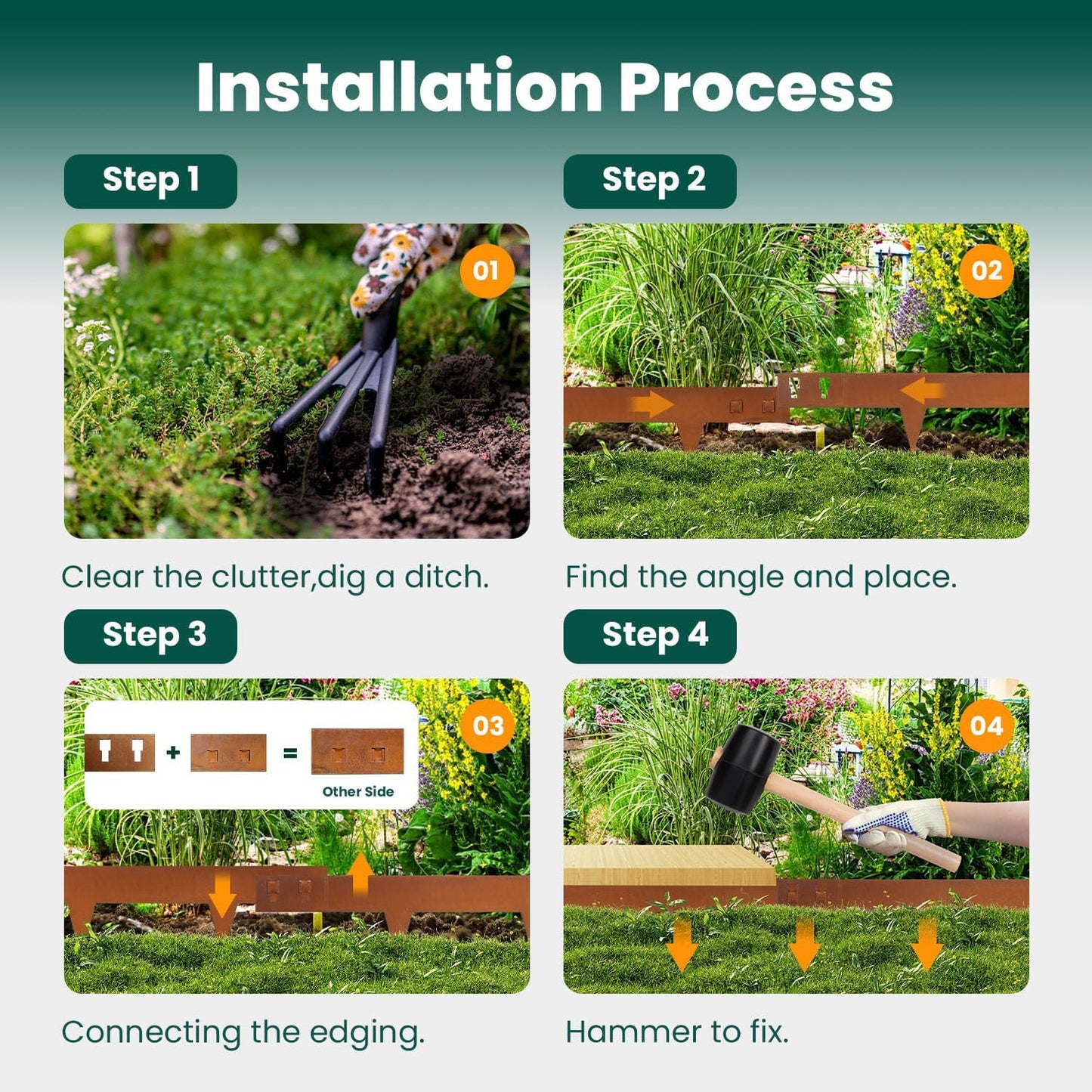 Installation Process

Step 1

01

Clear the clutter,dig a ditch.

Step 2

02

Find the angle and place.

Step 3

03

+ =

Other Side

Connecting the edging.

Step 4

04

Hammer to fix.