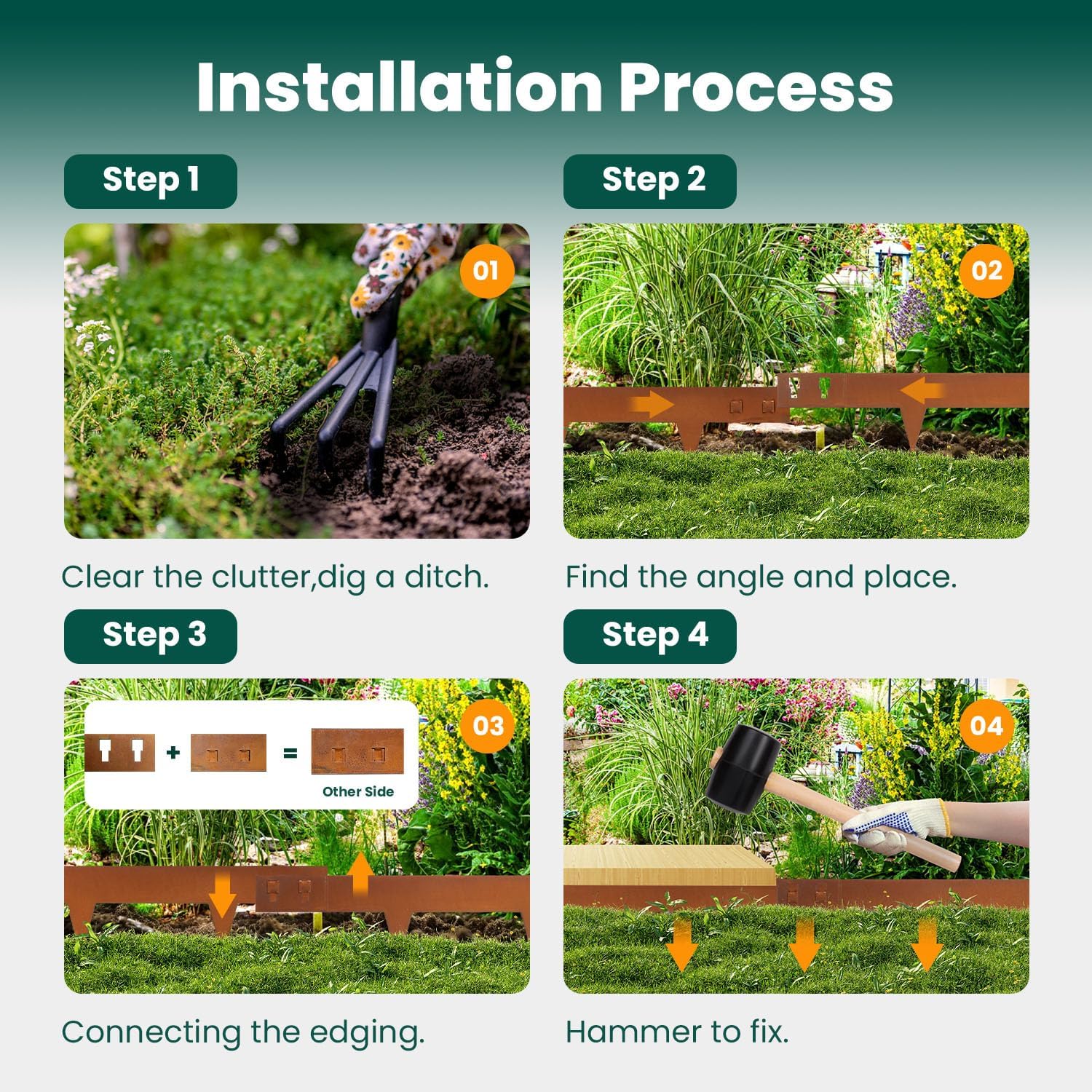 Installation Process

Step 1

01

Clear the clutter,dig a ditch.

Step 2

02

Find the angle and place.

Step 3

+ =

Other Side

03

Connecting the edging.

Step 4

04

Hammer to fix.