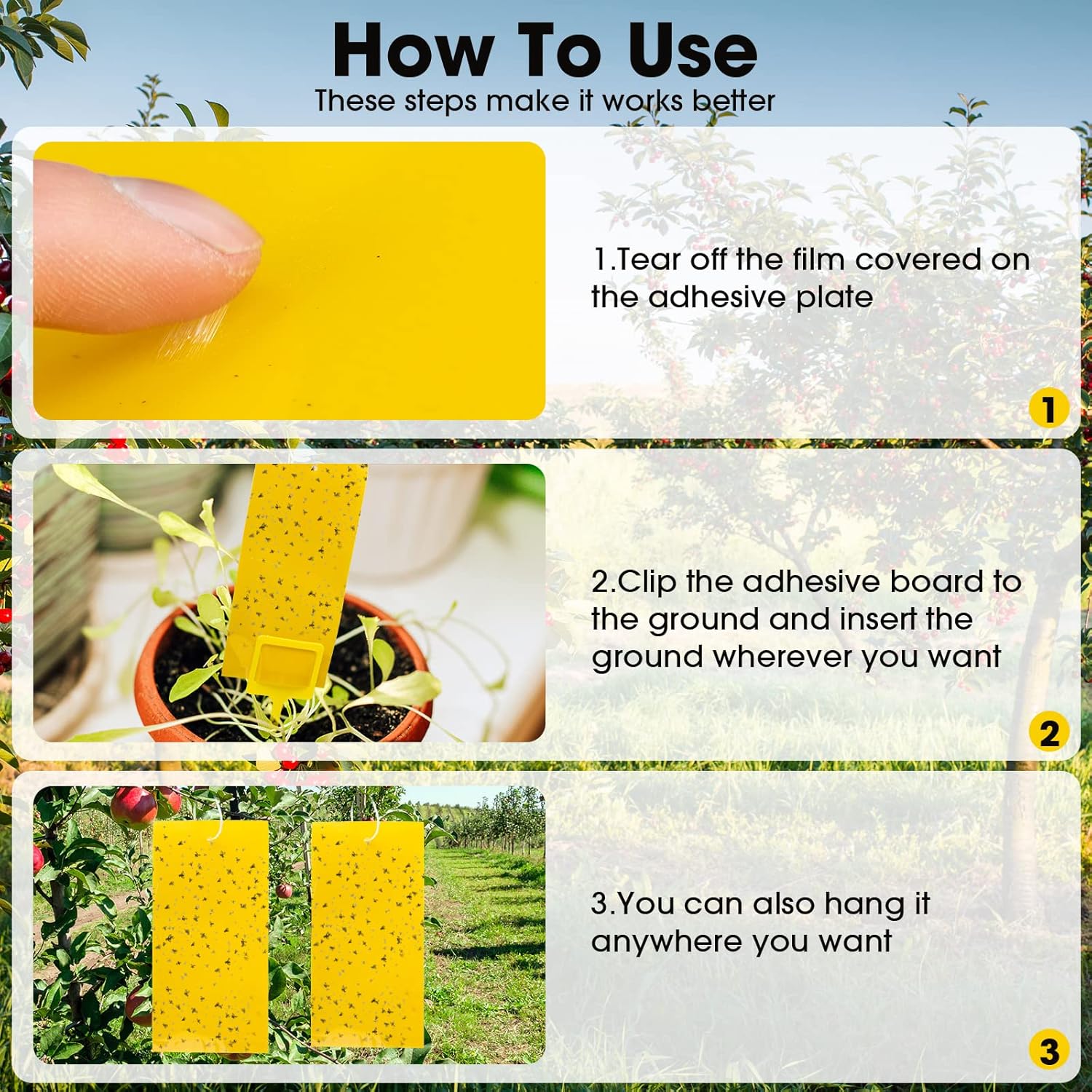 How To Use
These steps make it works better

1.Tear off the film covered on the adhesive plate

1

2.Clip the adhesive board to the ground and insert the ground wherever you want

2

3.You can also hang it anywhere you want

3