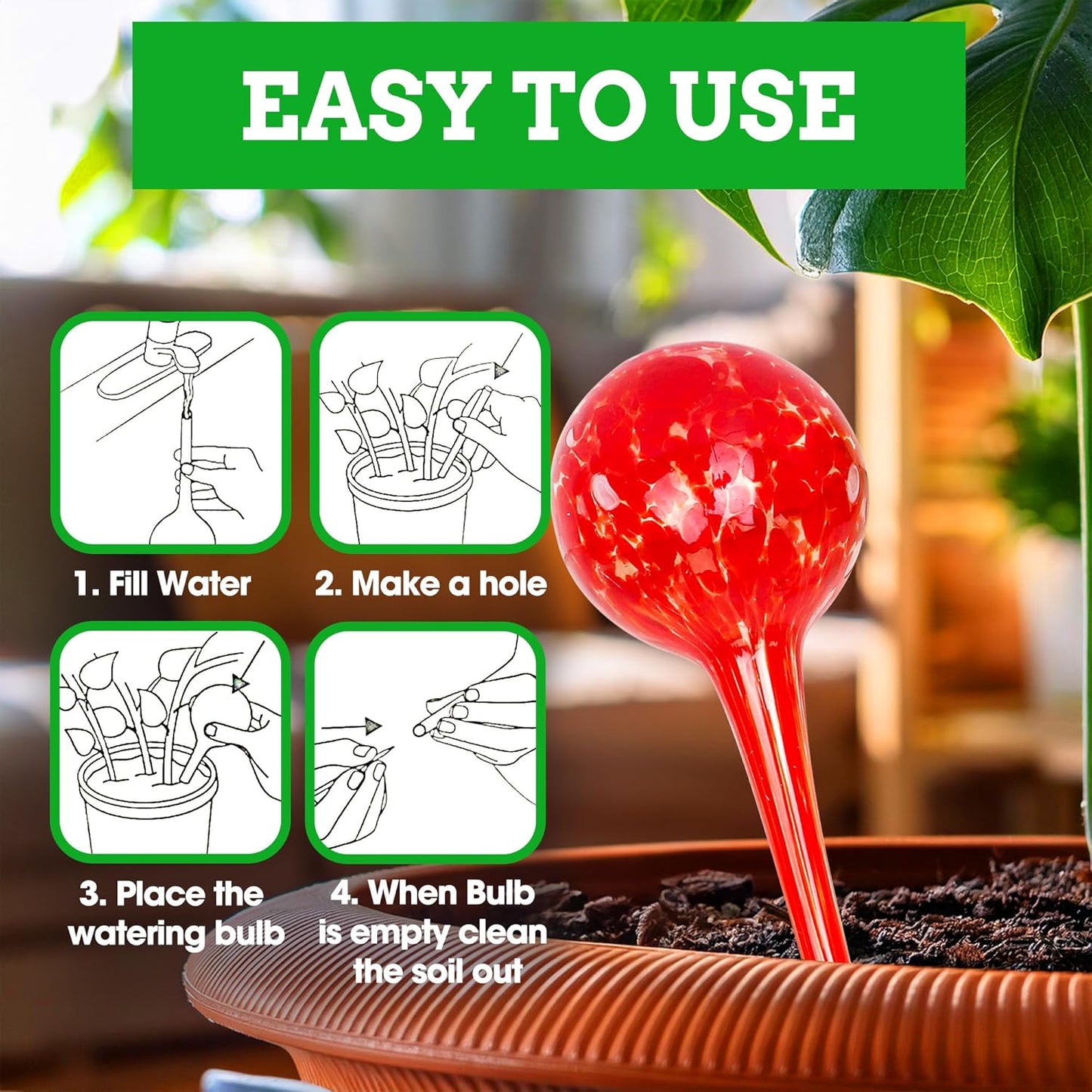 EASY TO USE

1. Fill Water

2. Make a hole

3. Place the watering bulb

4. When Bulb is empty clean the soil out