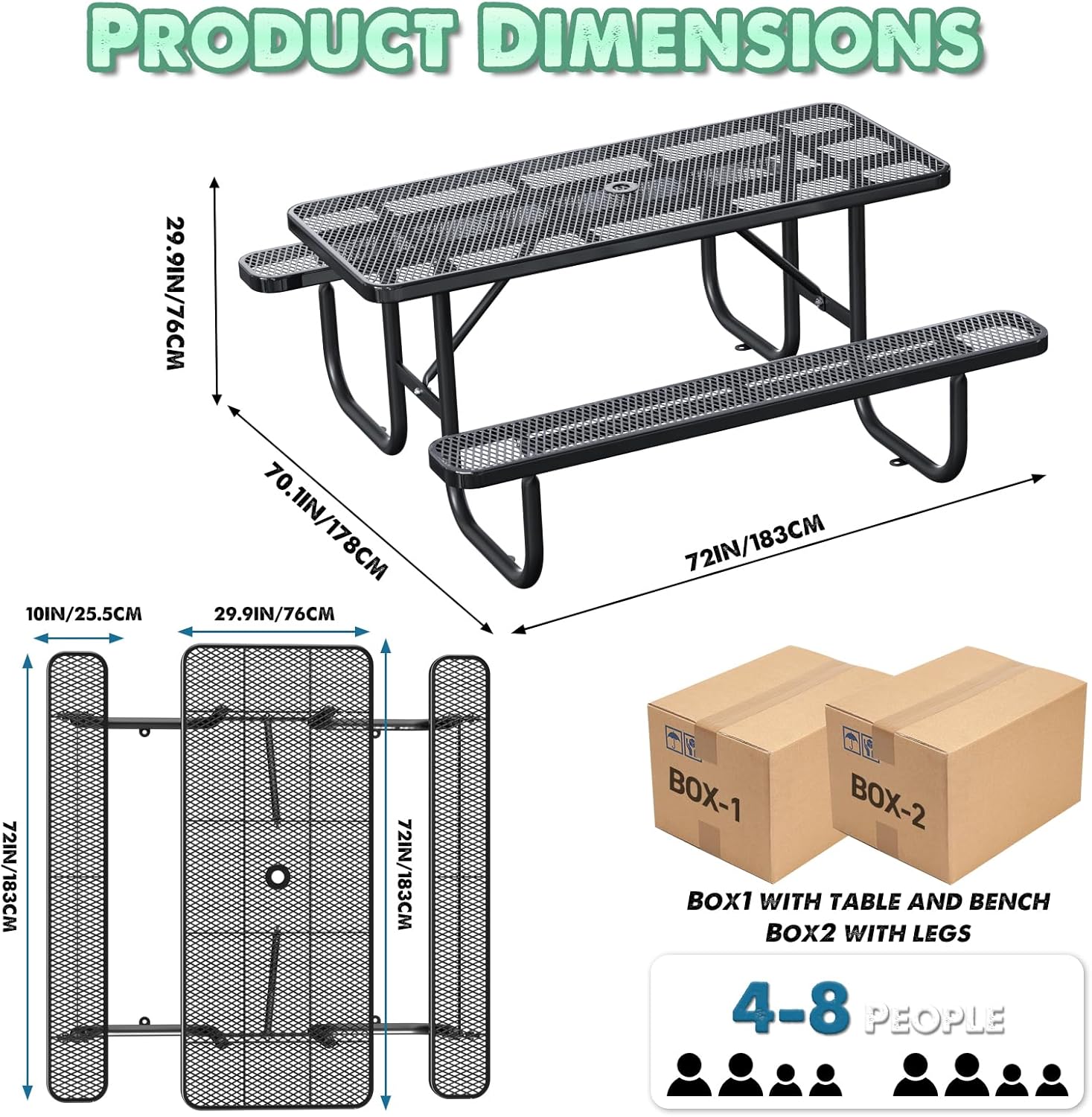 PRODUCT DIMENSIONS

29.9IN/76CM

70.1IN/178CM

72IN/183CM

10IN/25.5CM

29.9IN/76CM

72IN/183CM

72IN/183CM

BOX-1

BOX-2

BOX1 WITH TABLE AND BENCH
BOX2 WITH LEGS

4-8 PEOPLE