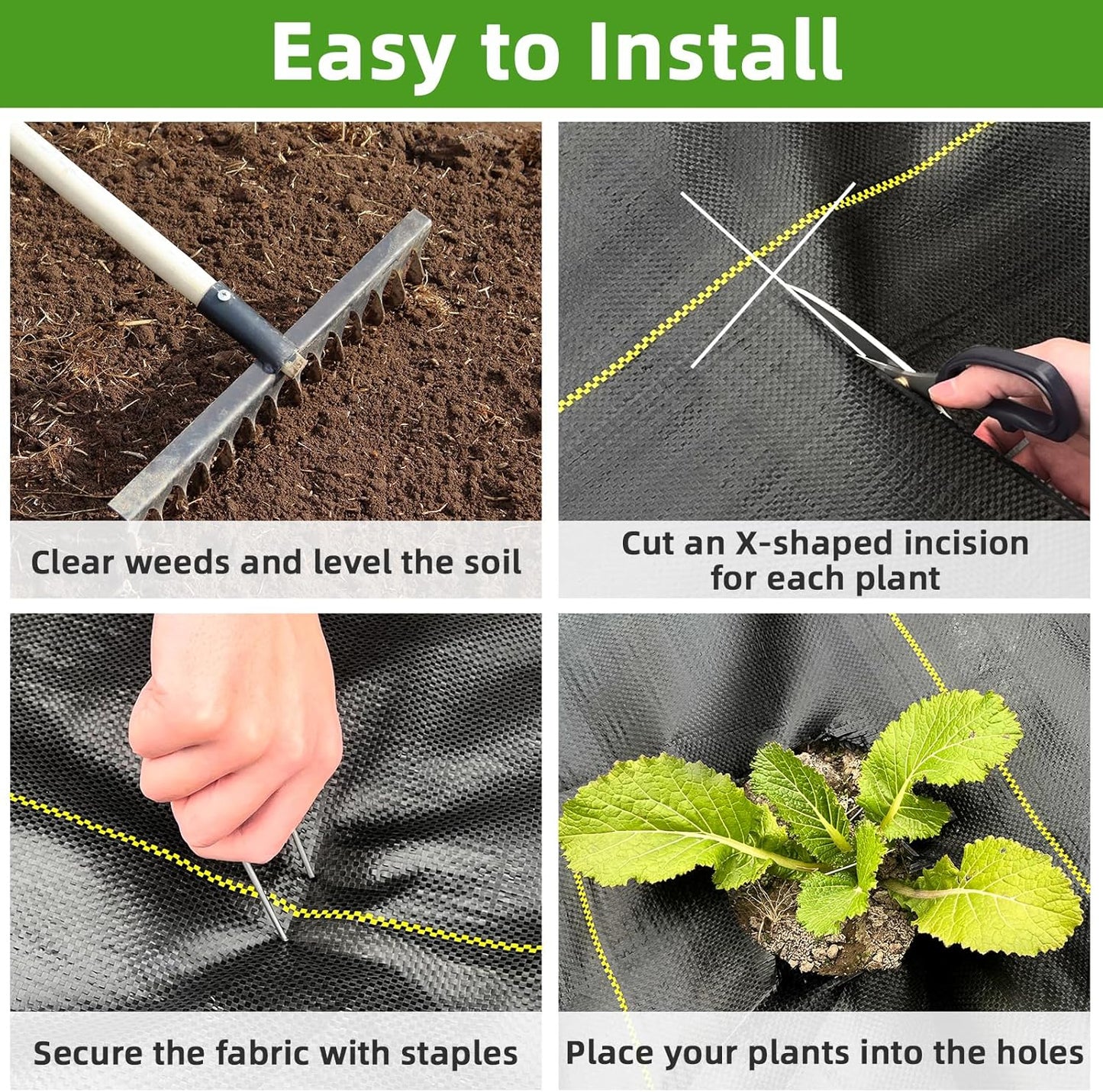 Easy to Install

Clear weeds and level the soil

Cut an X-shaped incision for each plant

Secure the fabric with staples

Place your plants into the holes