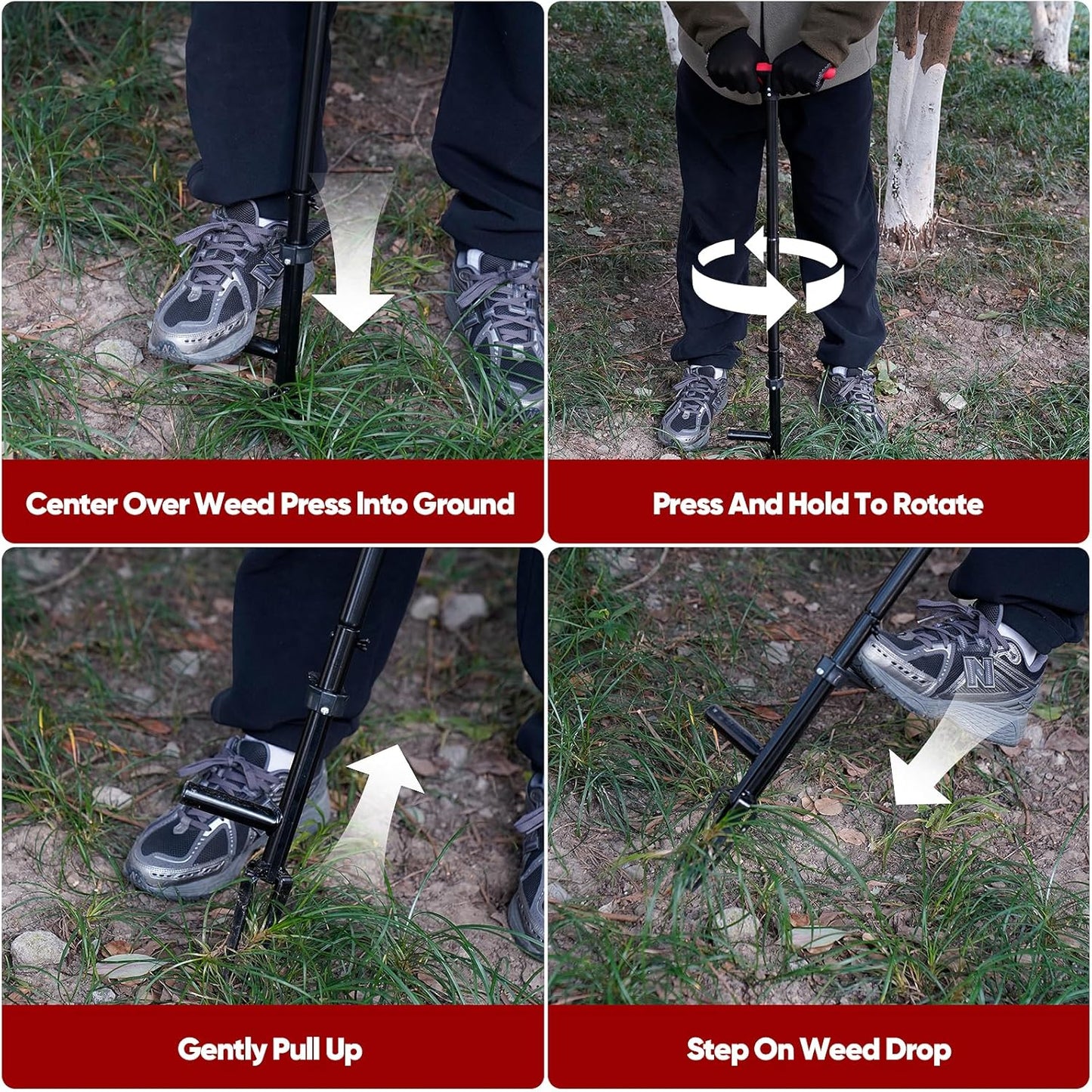 Center Over Weed Press Into Ground

Press And Hold To Rotate

Gently Pull Up

Step On Weed Drop