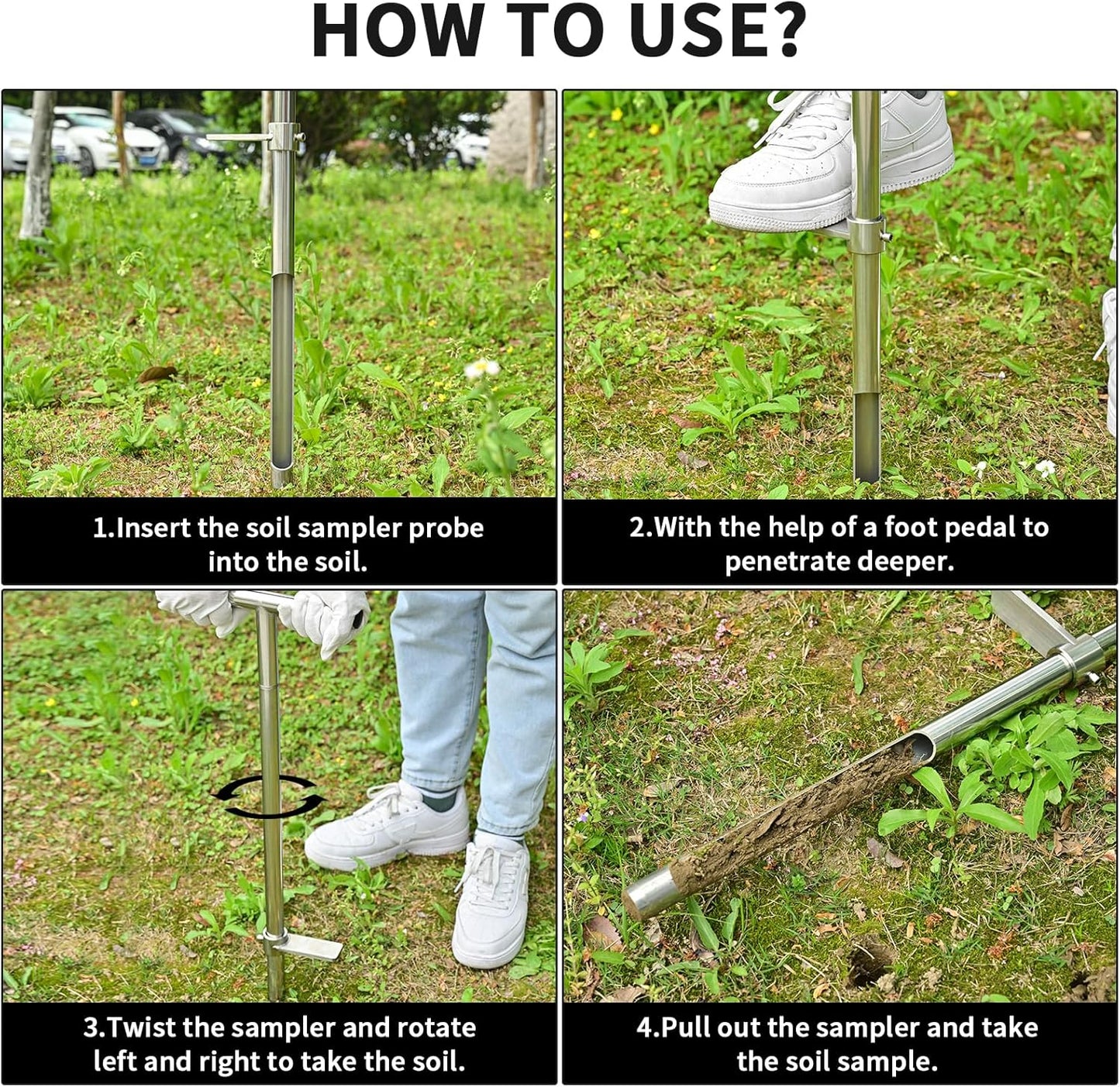 HOW TO USE?

1.Insert the soil sampler probe into the soil.

2.With the help of a foot pedal to penetrate deeper.

3.Twist the sampler and rotate left and right to take the soil.

4.Pull out the sampler and take the soil sample.