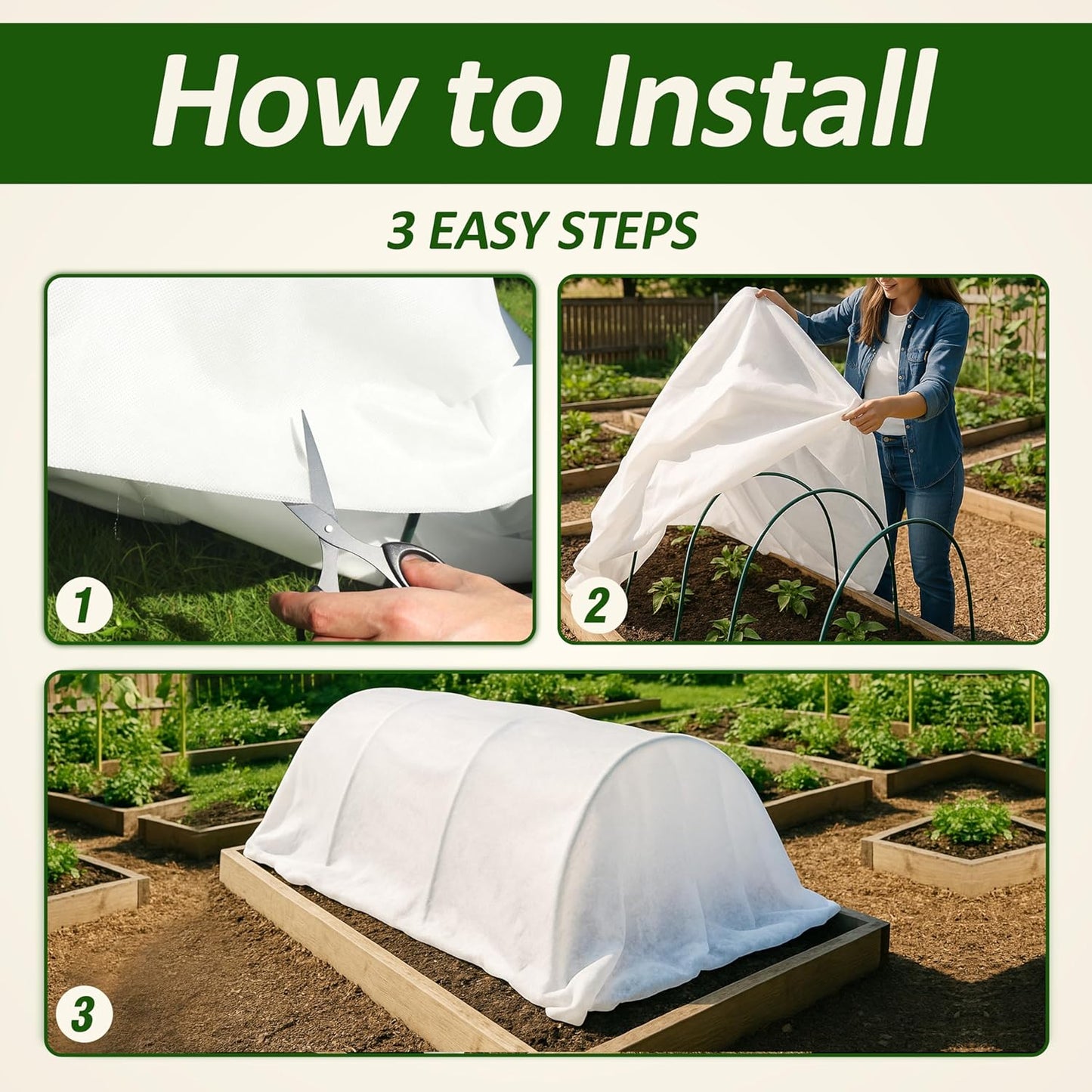 How to Install

3 EASY STEPS

1

2

3